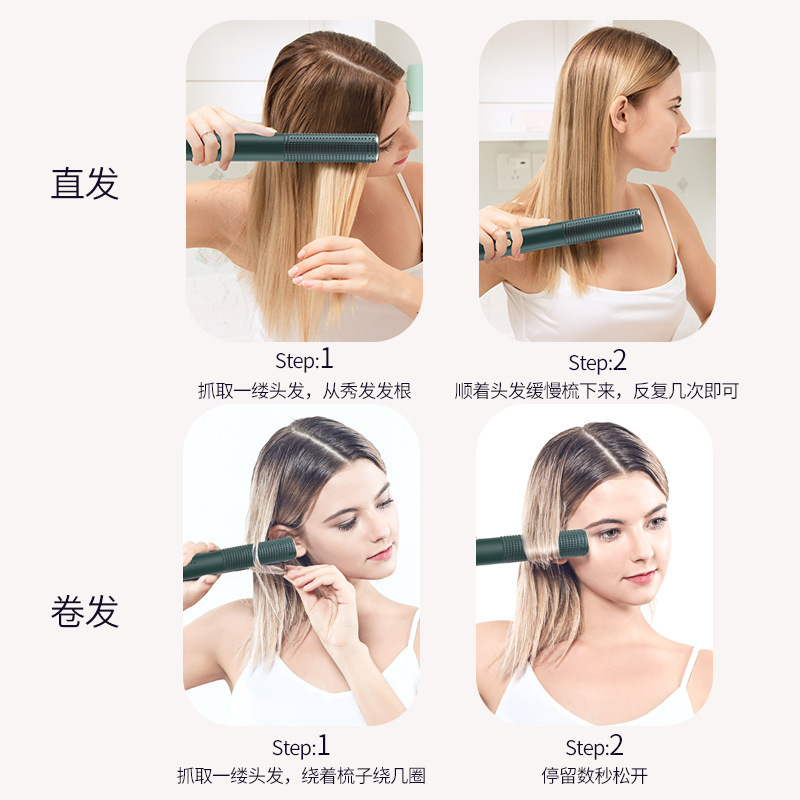 直发

Step:1
抓取一缕头发，从秀发发根

Step:2
顺着头发缓慢梳下来，反复几次即可

卷发

Step:1
抓取一缕头发，绕着梳子绕几圈

Step:2
停留数秒松开