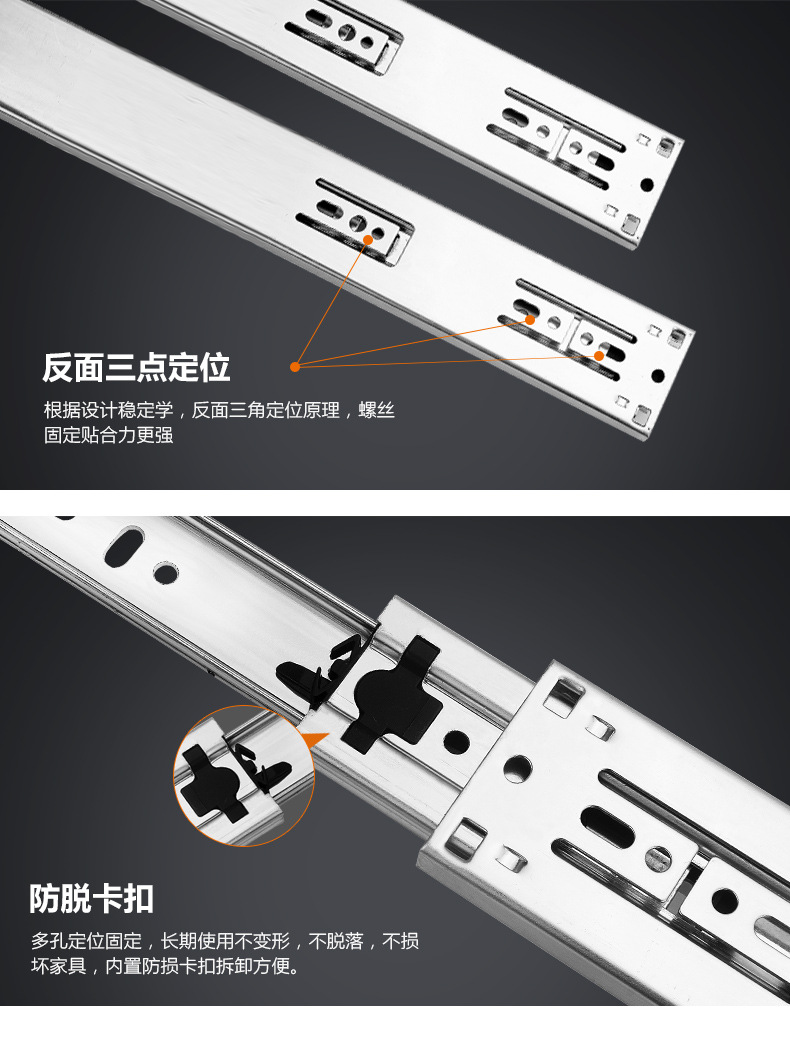 反面三点定位

根据设计稳定学，反面三角定位原理，螺丝固定贴合力更强

防脱卡扣

多孔定位固定，长期使用不变形，不脱落，不损坏家具，内置防损卡扣拆卸方便。