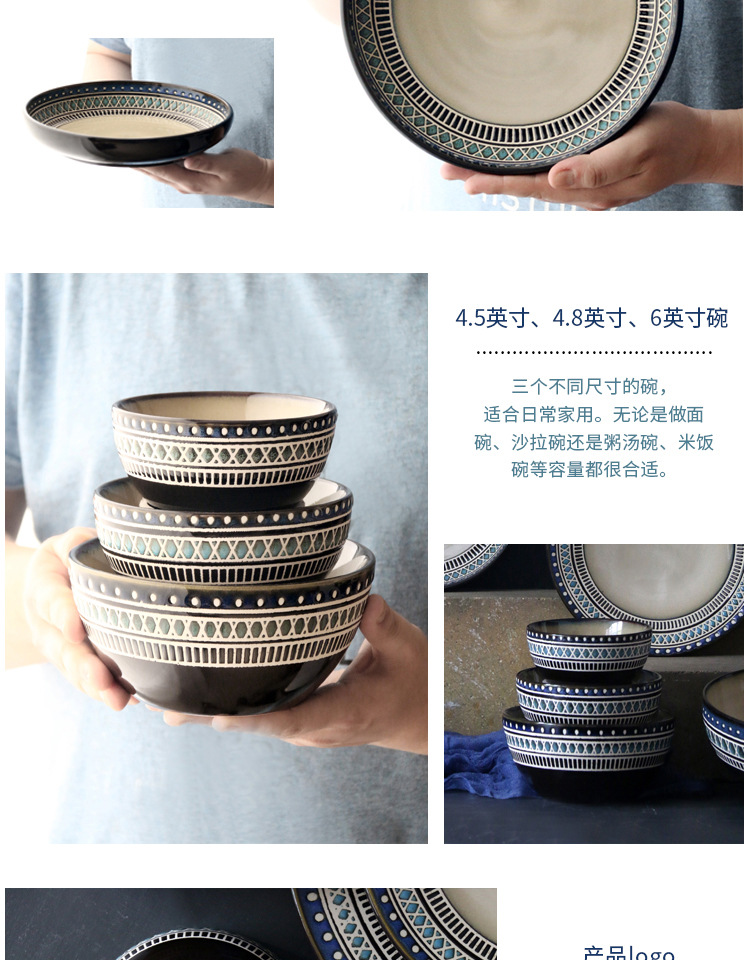 4.5英寸、4.8英寸、6英寸碗

三个不同尺寸的碗，适合日常家用。无论是做面碗、沙拉碗还是粥汤碗、米饭碗等容量都很合适。

产品logo