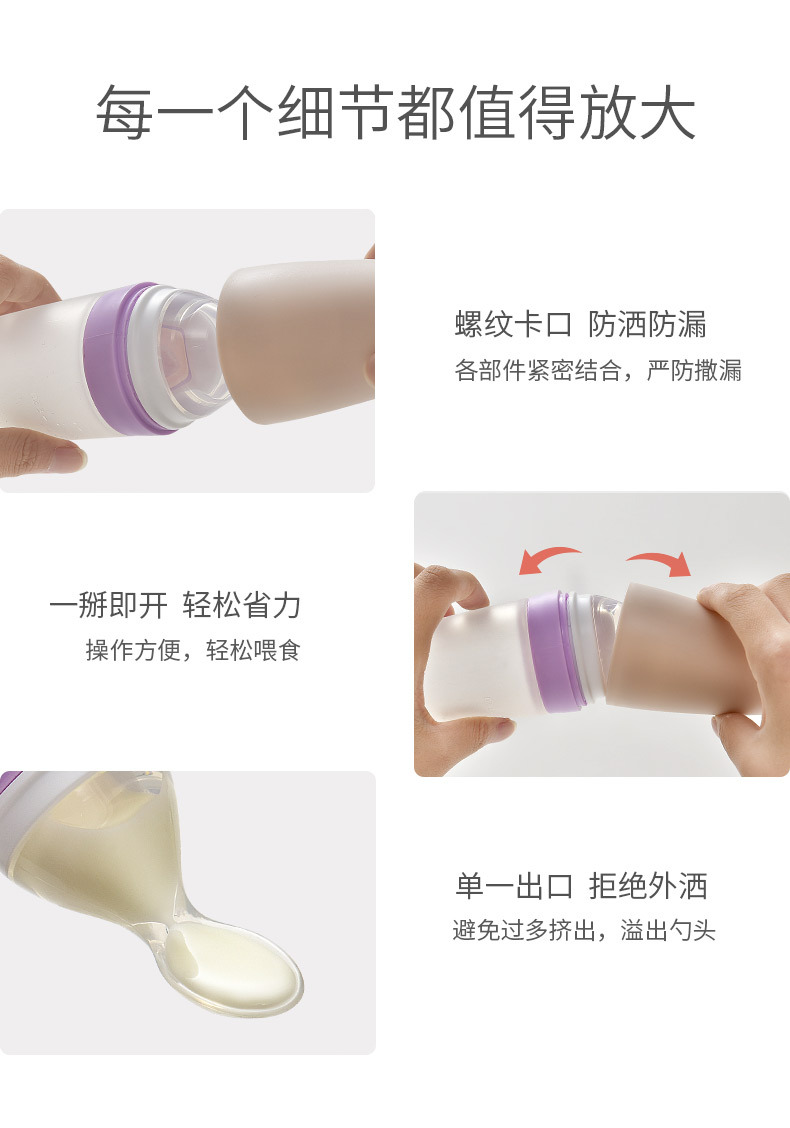 每一个细节都值得放大

螺纹卡口 防洒防漏
各部件紧密结合，严防撒漏

一掰即开 轻松省力
操作方便，轻松喂食

单一出口 拒绝外洒
避免过多挤出，溢出勺头