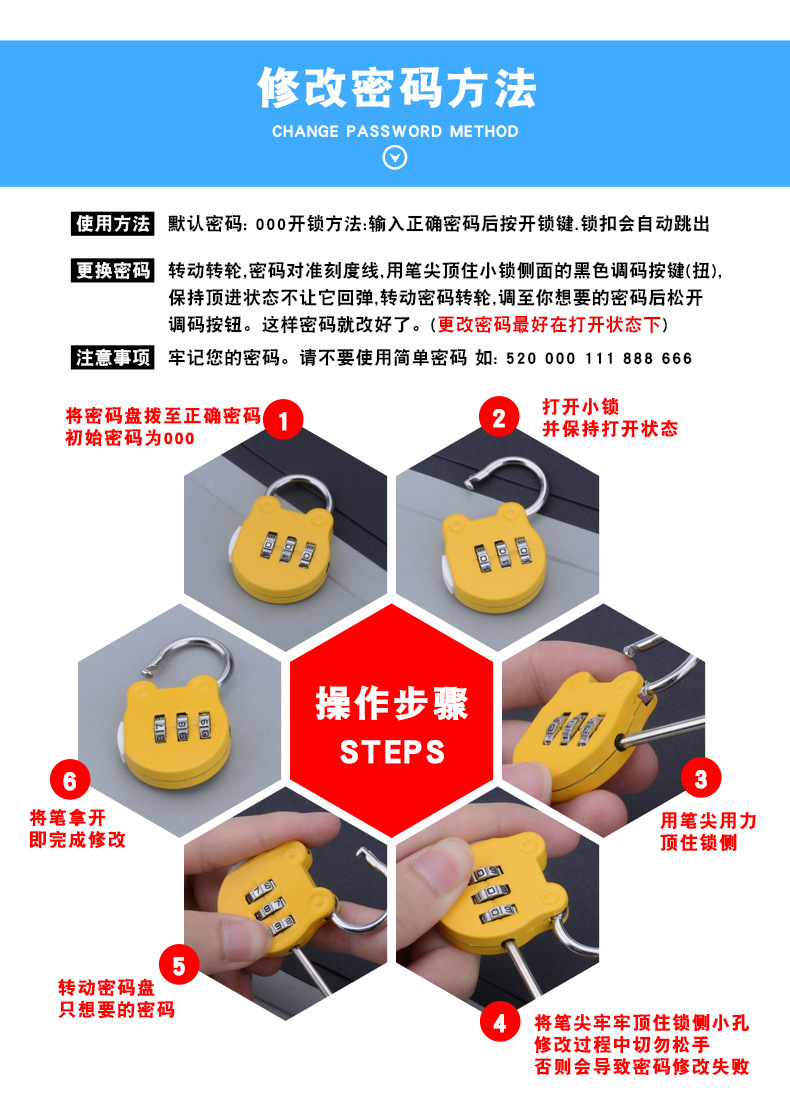 修改密码方法

CHANGE PASSWORD METHOD

使用方法 默认密码: 000开锁方法:输入正确密码后按开锁键.锁扣会自动跳出

更换密码 转动转轮,密码对准刻度线,用笔尖顶住小锁侧面的黑色调码按键(扭),保持顶进状态不让它回弹,转动密码转轮,调至你想要的密码后松开调码按钮。这样密码就改好了。(更改密码最好在打开状态下)

注意事项 牢记您的密码。请不要使用简单密码 如: 520 000 111 888 666

将密码盘拨至正确密码
初始密码为000
1

2
打开小锁
并保持打开状态

操作步骤
STEPS

6
将笔拿开
即完成修改

3
用笔尖用力
顶住锁侧

5
转动密码盘
只想要的密码

4
将笔尖牢牢顶住锁侧小孔
修改过程中切勿松手
否则会导致密码修改失败