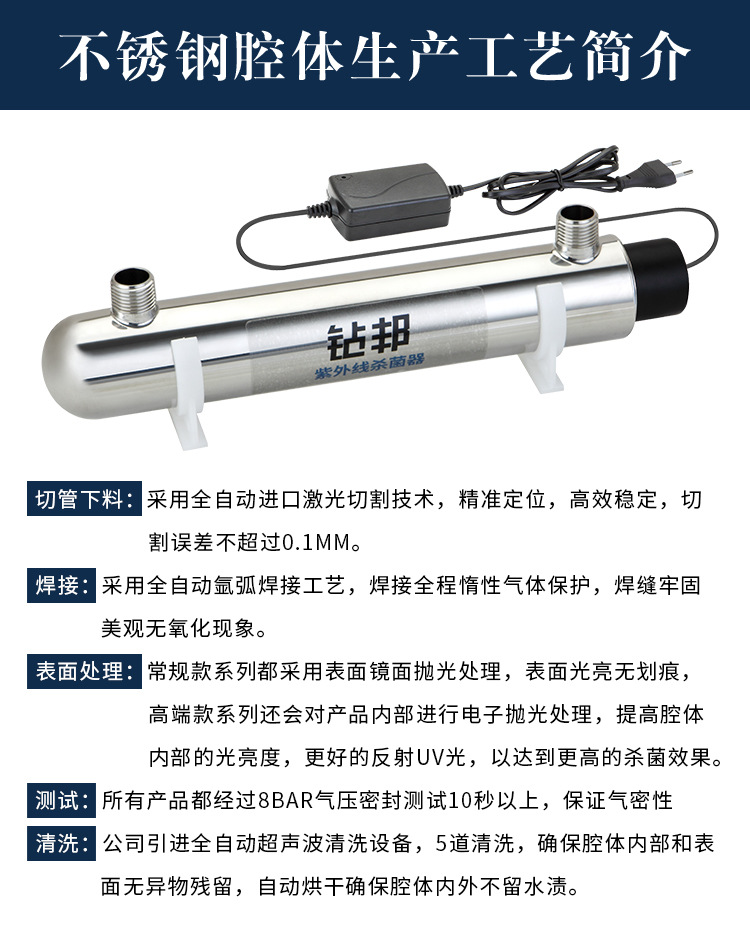 不锈钢腔体生产工艺简介

钻邦
紫外线杀菌器

切管下料：采用全自动进口激光切割技术，精准定位，高效稳定，切割误差不超过0.1MM。

焊接：采用全自动氩弧焊接工艺，焊接全程惰性气体保护，焊缝牢固美观无氧化现象。

表面处理：常规款系列都采用表面镜面抛光处理，表面光亮无划痕，高端款系列还会对产品内部进行电子抛光处理，提高腔体内部的光亮度，更好的反射UV光，以达到更高的杀菌效果。

测试：所有产品都经过8BAR气压密封测试10秒以上，保证气密性

清洗：公司引进全自动超声波清洗设备，5道清洗，确保腔体内部和表面无异物残留，自动烘干确保腔体内外不留水渍。