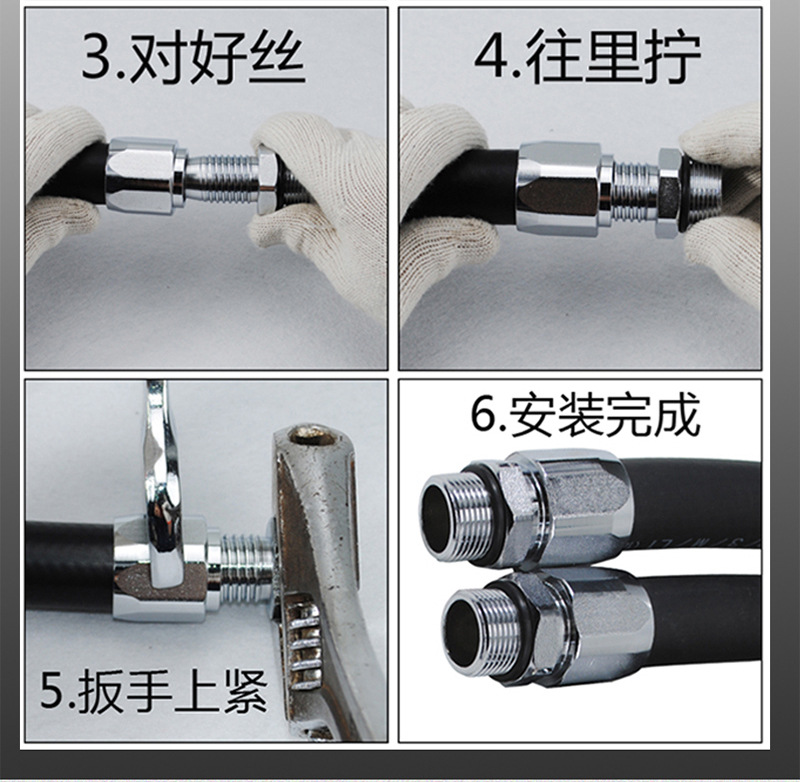 3.对好丝

4.往里拧

5.扳手上紧

6.安装完成