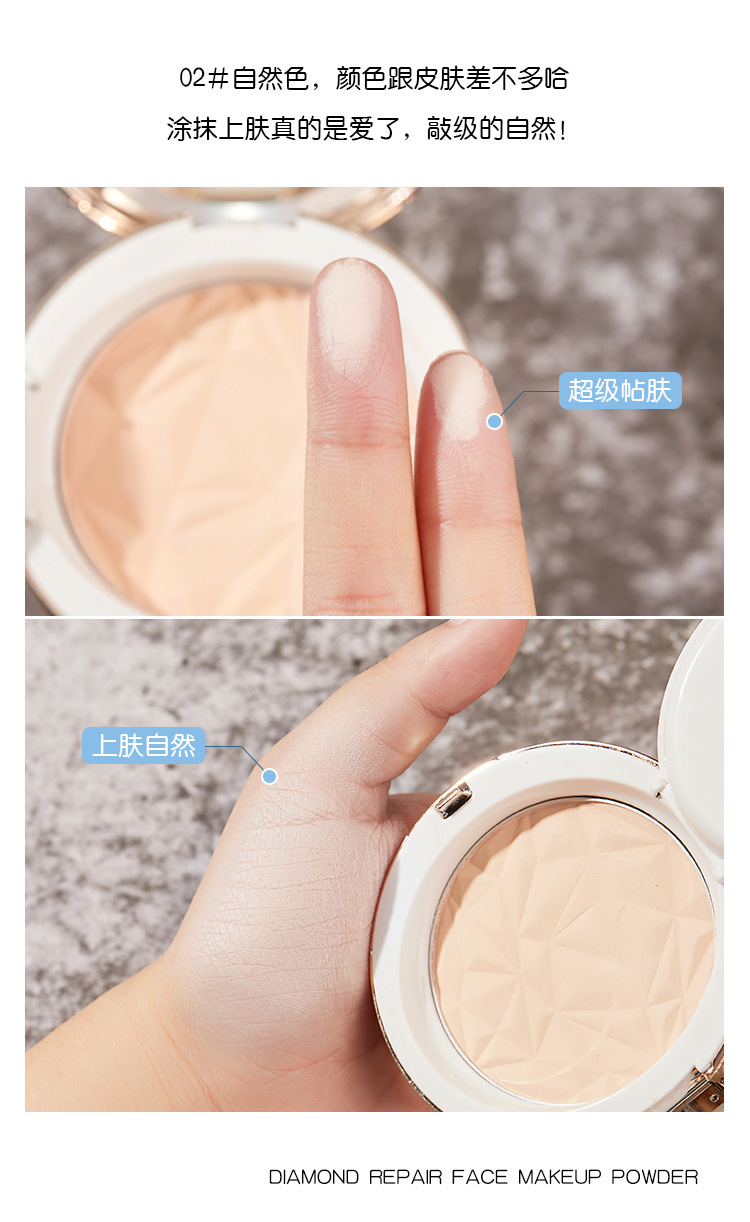 02#自然色，颜色跟皮肤差不多哈

涂抹上肤真的是爱了，敲级的自然！

超级帖肤

上肤自然

DIAMOND REPAIR FACE MAKEUP POWDER