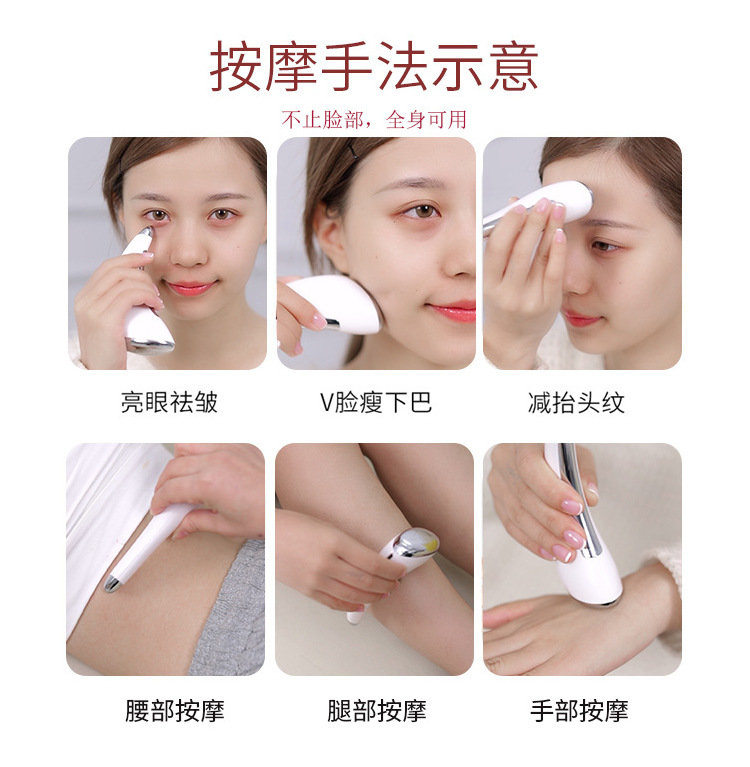 按摩手法示意

不止脸部，全身可用

亮眼祛皱

V脸瘦下巴

减抬头纹

腰部按摩

腿部按摩

手部按摩