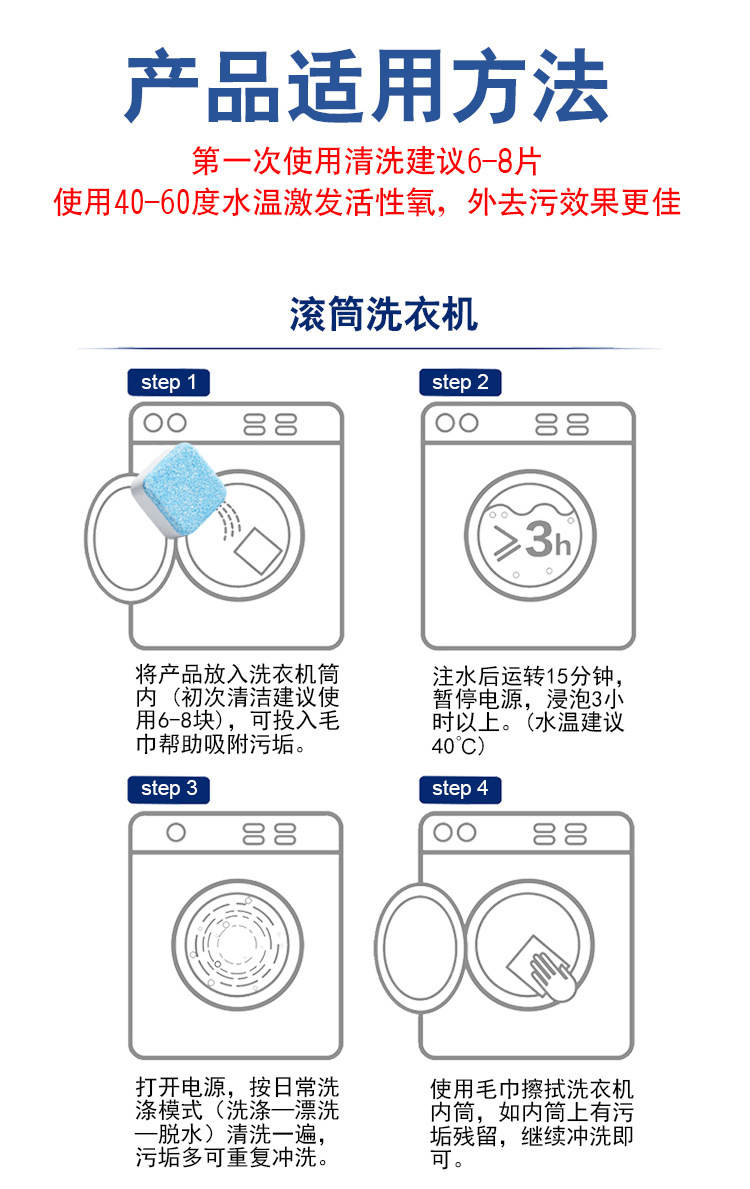 产品适用方法

第一次使用清洗建议6-8片
使用40-60度水温激发活性氧，外去污效果更佳

滚筒洗衣机

step 1

将产品放入洗衣机筒内（初次清洁建议使用6-8块），可投入毛巾帮助吸附污垢。

step 2

>3h

注水后运转15分钟，暂停电源，浸泡3小时以上。（水温建议40°C）

step 3

打开电源，按日常洗涤模式（洗涤—漂洗—脱水）清洗一遍，污垢多可重复冲洗。

step 4

使用毛巾擦拭洗衣机内筒，如内筒上有污垢残留，继续冲洗即可。