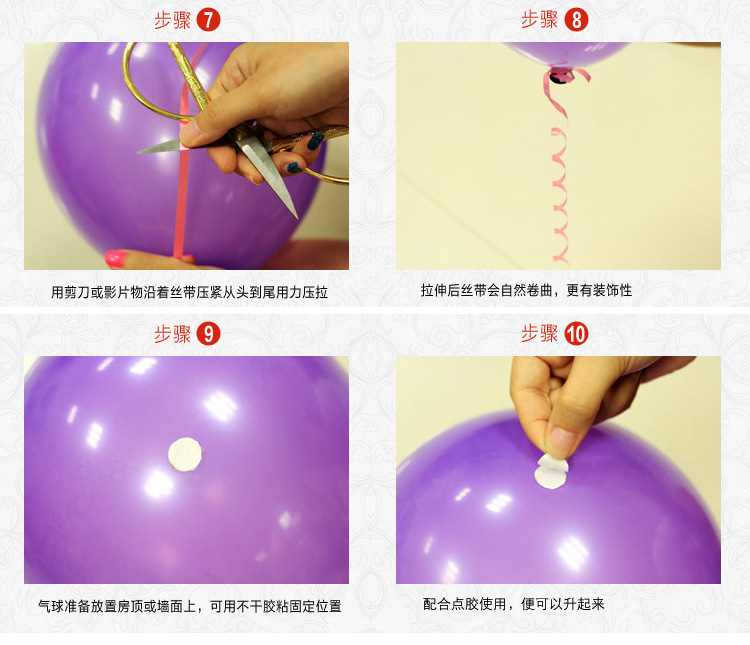 步骤 7

用剪刀或影片物沿着丝带压紧从头到尾用力压拉

步骤 8

拉伸后丝带会自然卷曲，更有装饰性

步骤 9

气球准备放置房顶或墙面上，可用不干胶粘固定位置

步骤 10

配合点胶使用，便可以升起来