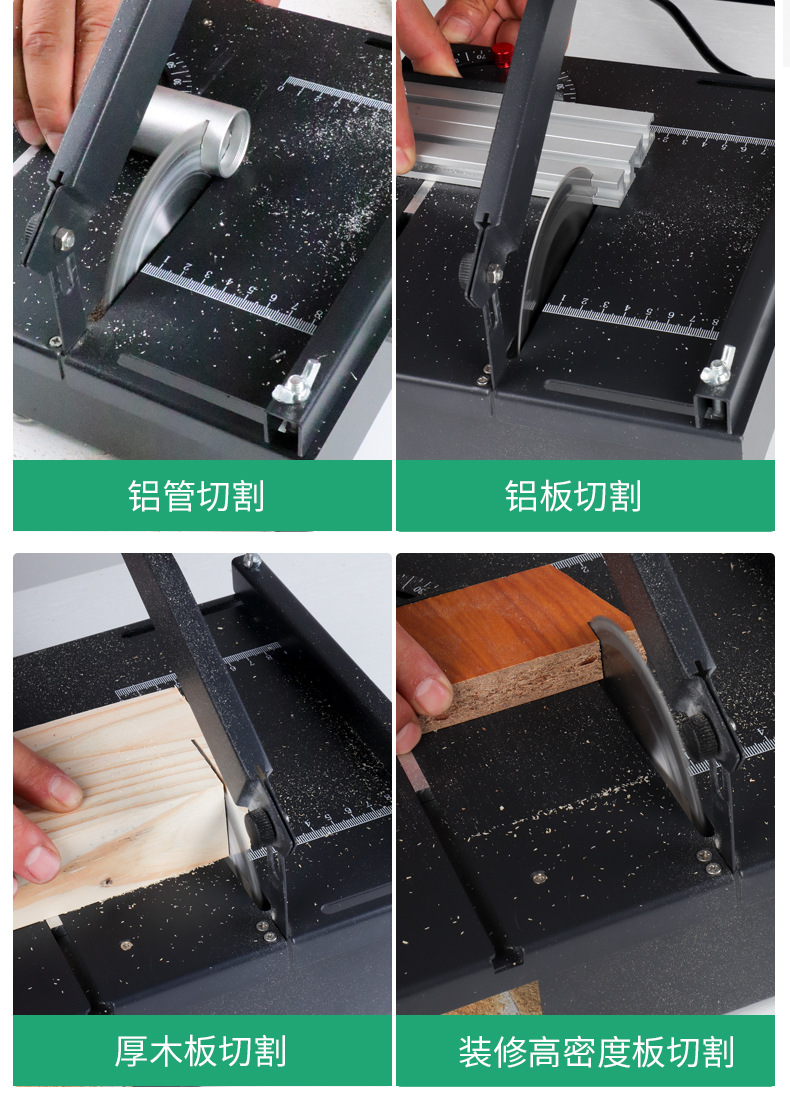 铝管切割

铝板切割

厚木板切割

装修高密度板切割