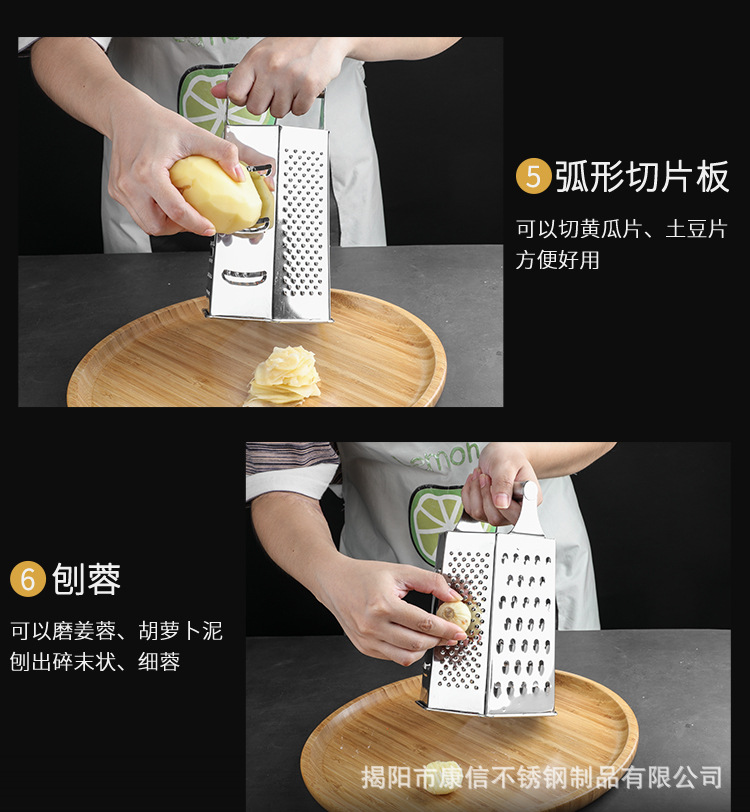 5 弧形切片板

可以切黄瓜片、土豆片
方便好用

6 刨蓉

可以磨姜蓉、胡萝卜泥
刨出碎末状、细蓉

揭阳市康信不锈钢制品有限公司