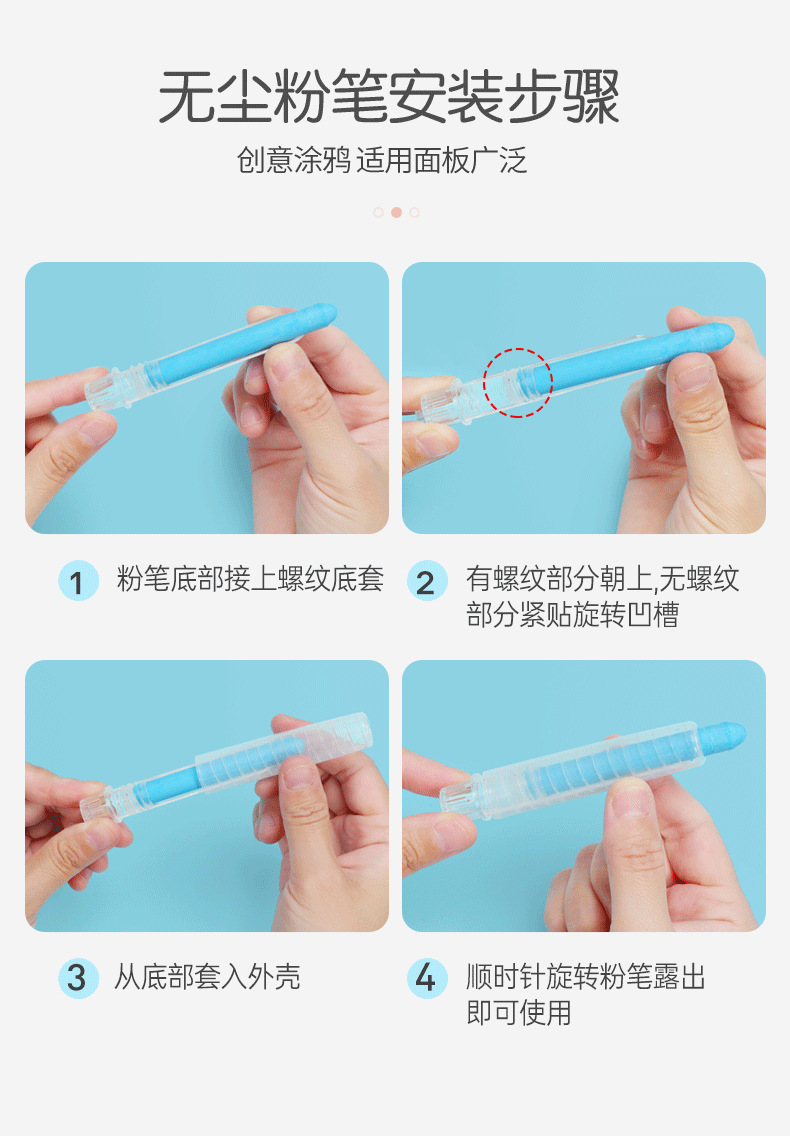 无尘粉笔安装步骤

创意涂鸦 适用面板广泛

1 粉笔底部接上螺纹底套

2 有螺纹部分朝上,无螺纹部分紧贴旋转凹槽

3 从底部套入外壳

4 顺时针旋转粉笔露出即可使用