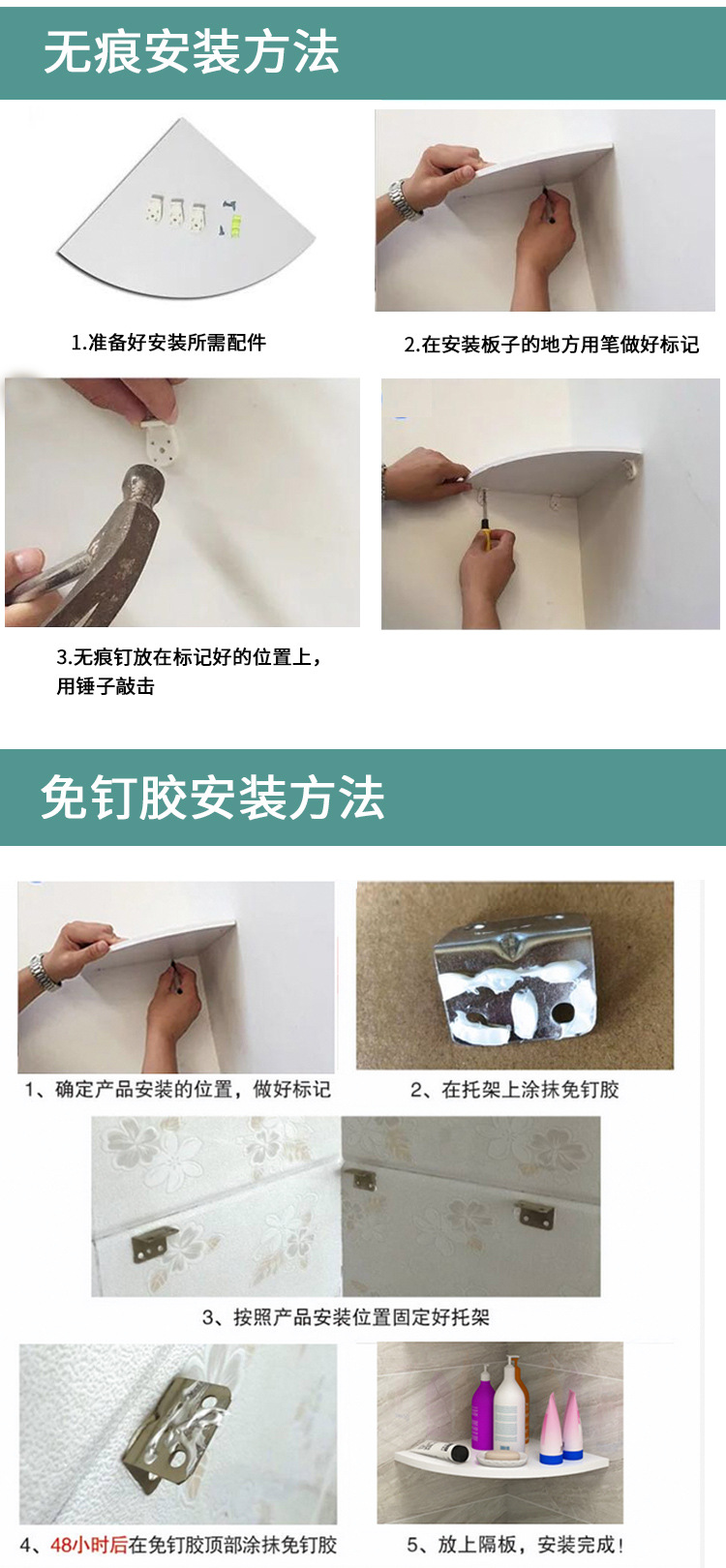 无痕安装方法

1.准备好安装所需配件

2.在安装板子的地方用笔做好标记

3.无痕钉放在标记好的位置上，用锤子敲击

免钉胶安装方法

1、确定产品安装的位置，做好标记

2、在托架上涂抹免钉胶

3、按照产品安装位置固定好托架

4、48小时后在免钉胶顶部涂抹免钉胶

5、放上隔板，安装完成！