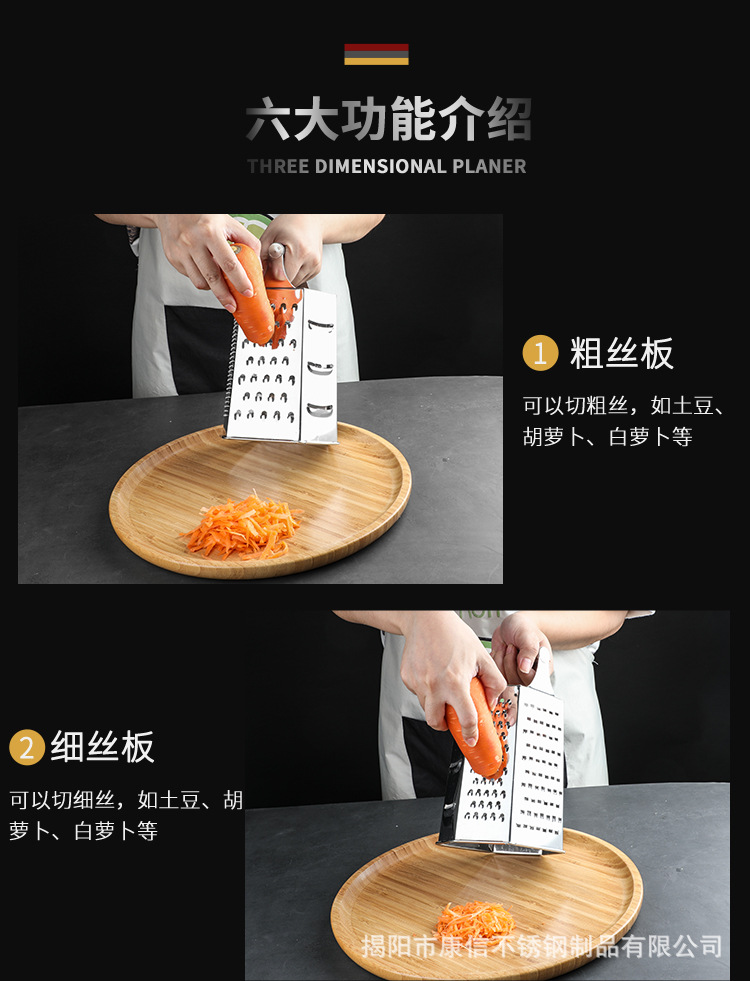 六大功能介绍
THREE DIMENSIONAL PLANER

1 粗丝板
可以切粗丝，如土豆、胡萝卜、白萝卜等

2 细丝板
可以切细丝，如土豆、胡萝卜、白萝卜等

揭阳市康信不锈钢制品有限公司