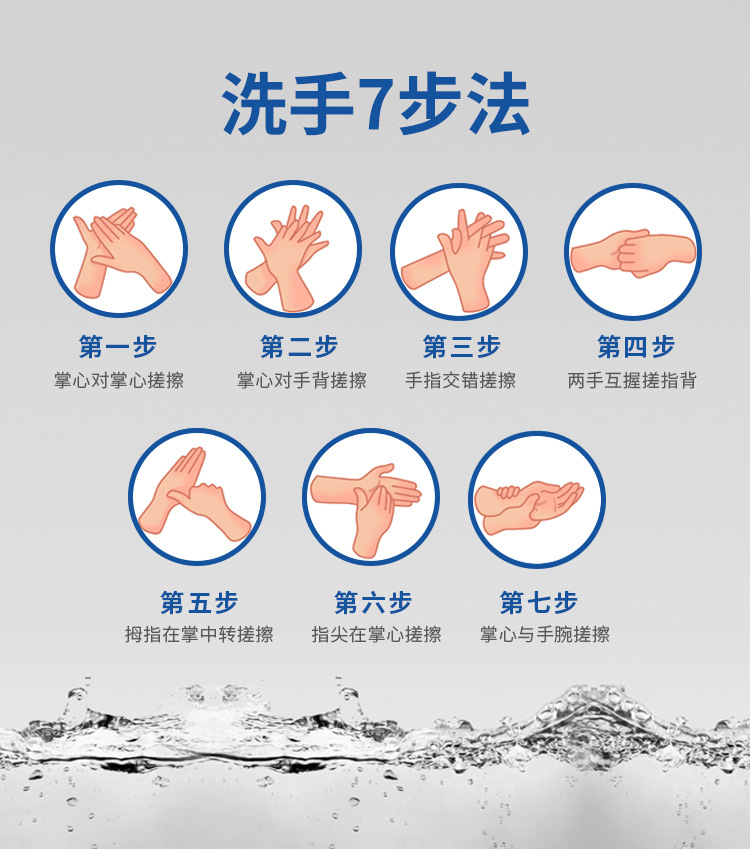 洗手7步法

第一步
掌心对掌心搓擦

第二步
掌心对手背搓擦

第三步
手指交错搓擦

第四步
两手互握搓指背

第五步
拇指在掌中转搓擦

第六步
指尖在掌心搓擦

第七步
掌心与手腕搓擦