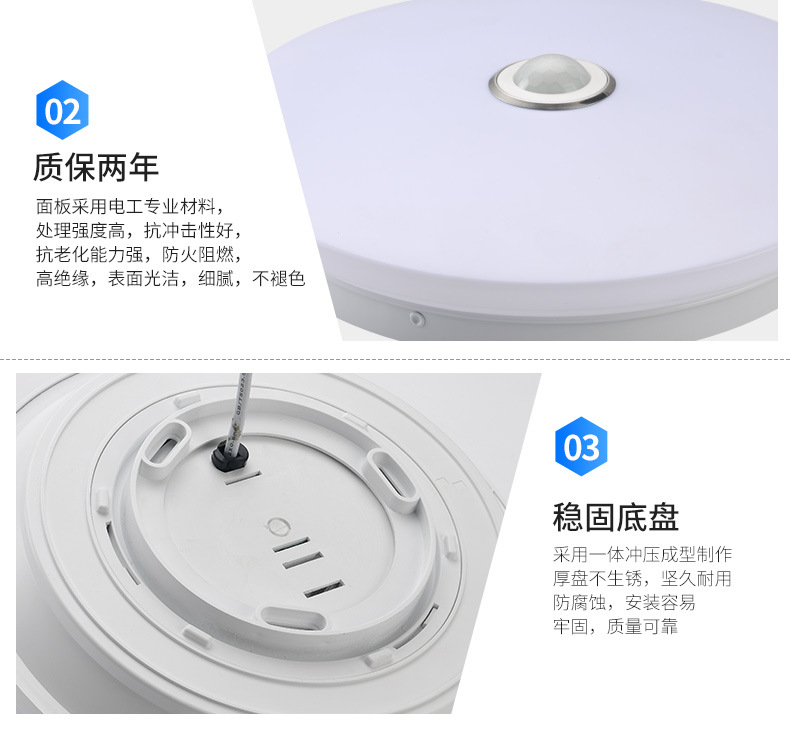 02

质保两年

面板采用电工专业材料，
处理强度高，抗冲击性好，
抗老化能力强，防火阻燃，
高绝缘，表面光洁，细腻，不褪色

03

稳固底盘

采用一体冲压成型制作
厚盘不生锈，坚久耐用
防腐蚀，安装容易
牢固，质量可靠