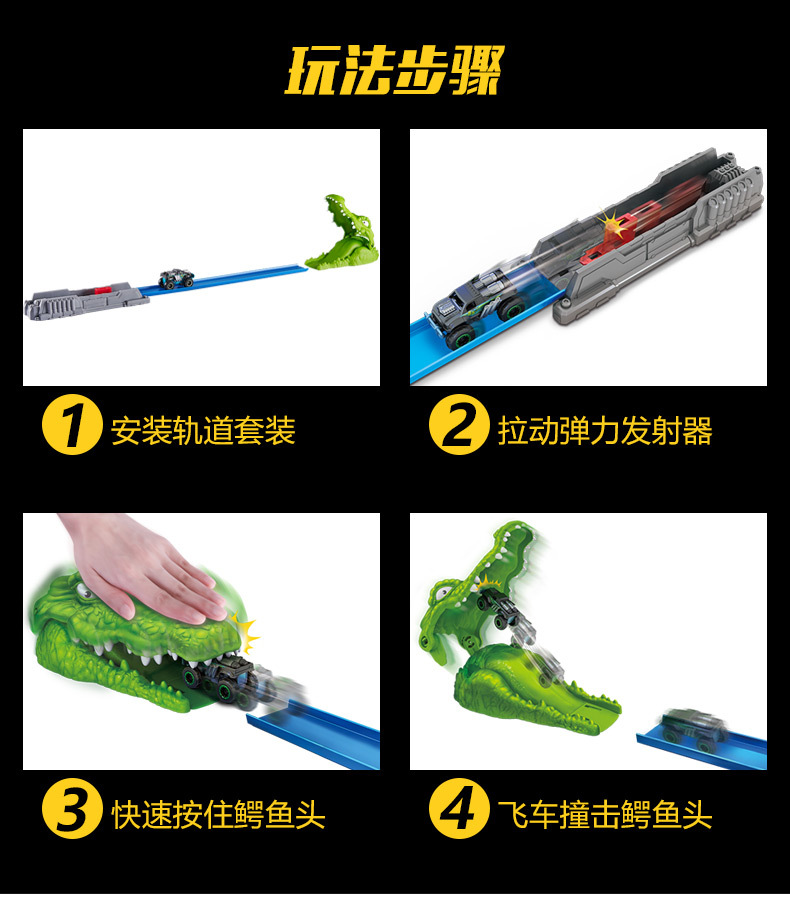 玩法步骤

1 安装轨道套装

2 拉动弹力发射器

3 快速按住鳄鱼头

4 飞车撞击鳄鱼头