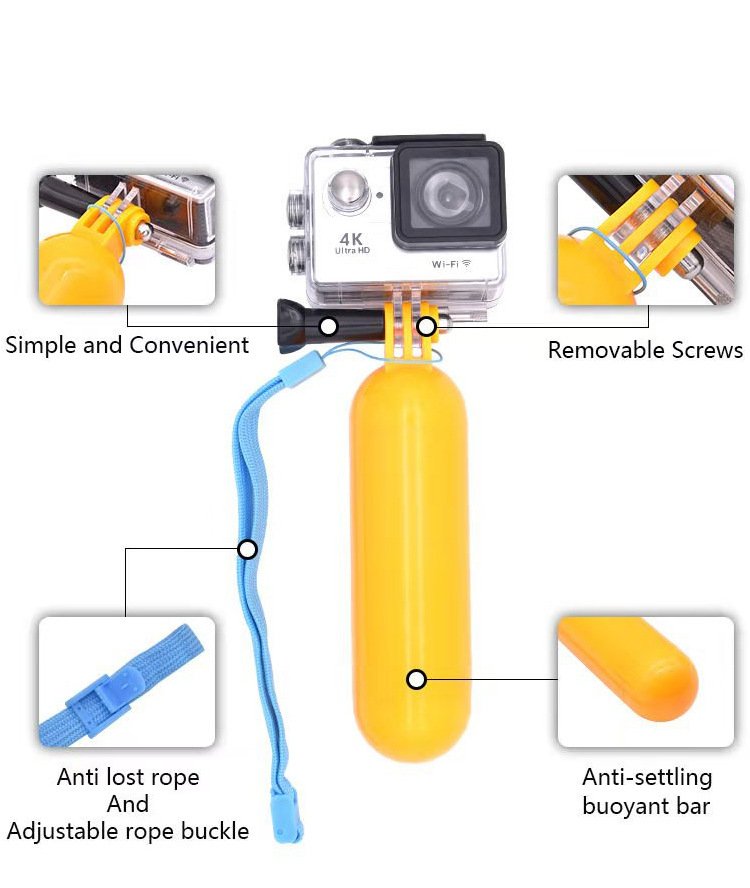 4K
Ultra HD
Wi-Fi

Simple and Convenient

Removable Screws

Anti lost rope
And
Adjustable rope buckle

Anti-settling
buoyant bar