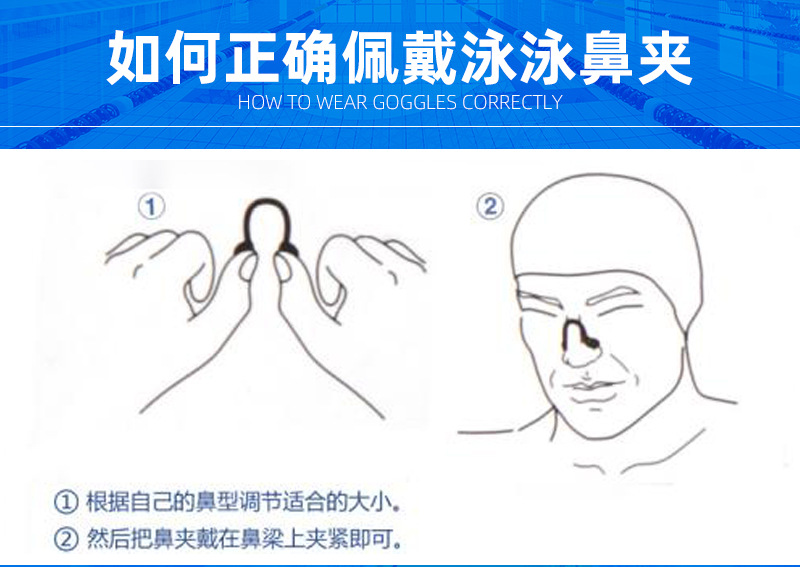 如何正确佩戴泳泳鼻夹
HOW TO WEAR GOGGLES CORRECTLY

①

②

① 根据自己的鼻型调节适合的大小。
② 然后把鼻夹戴在鼻梁上夹紧即可。