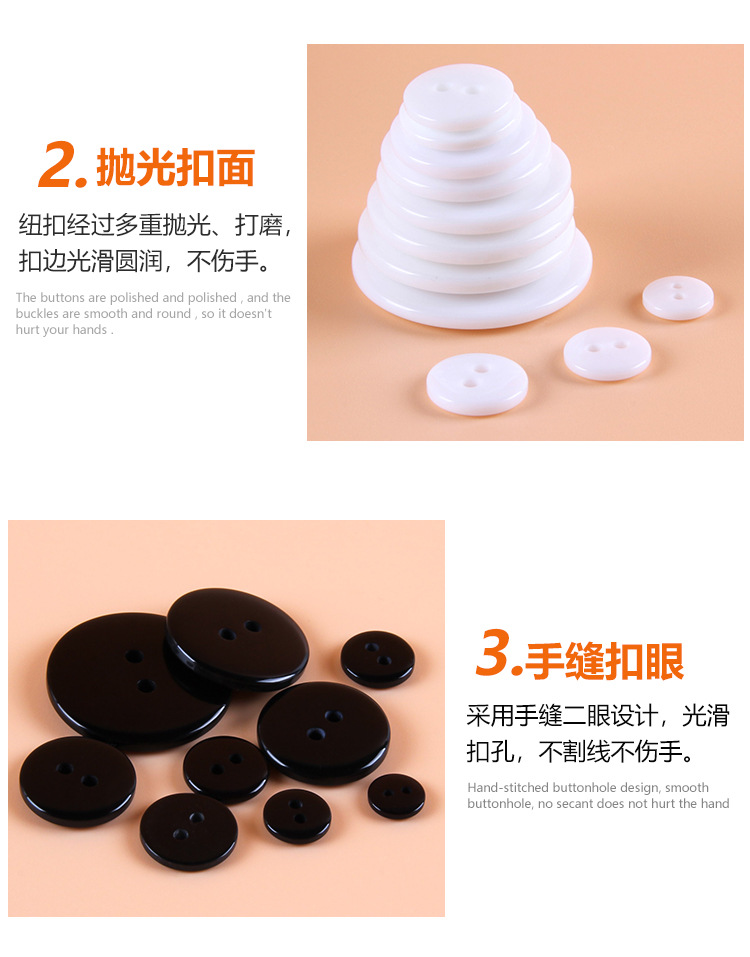 2.抛光扣面

纽扣经过多重抛光、打磨，扣边光滑圆润，不伤手。

The buttons are polished and polished , and the buckles are smooth and round , so it doesn't hurt your hands .

3.手缝扣眼

采用手缝二眼设计，光滑扣孔，不割线不伤手。

Hand-stitched buttonhole design, smooth buttonhole, no secant does not hurt the hand