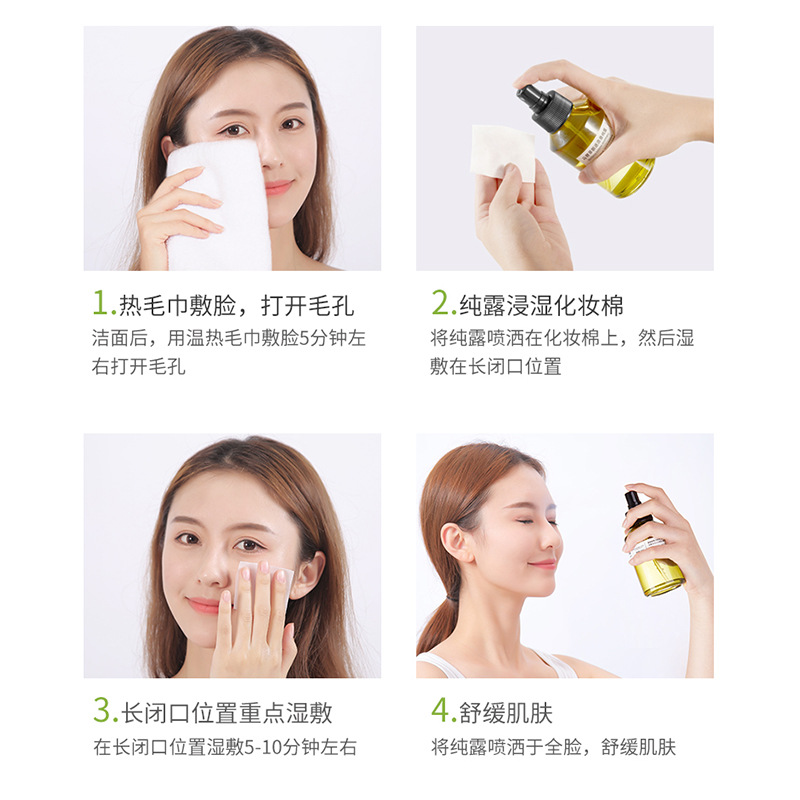 1.热毛巾敷脸，打开毛孔
洁面后，用温热毛巾敷脸5分钟左右打开毛孔

2.纯露浸湿化妆棉
将纯露喷洒在化妆棉上，然后湿敷在长闭口位置

3.长闭口位置重点湿敷
在长闭口位置湿敷5-10分钟左右

4.舒缓肌肤
将纯露喷洒于全脸，舒缓肌肤