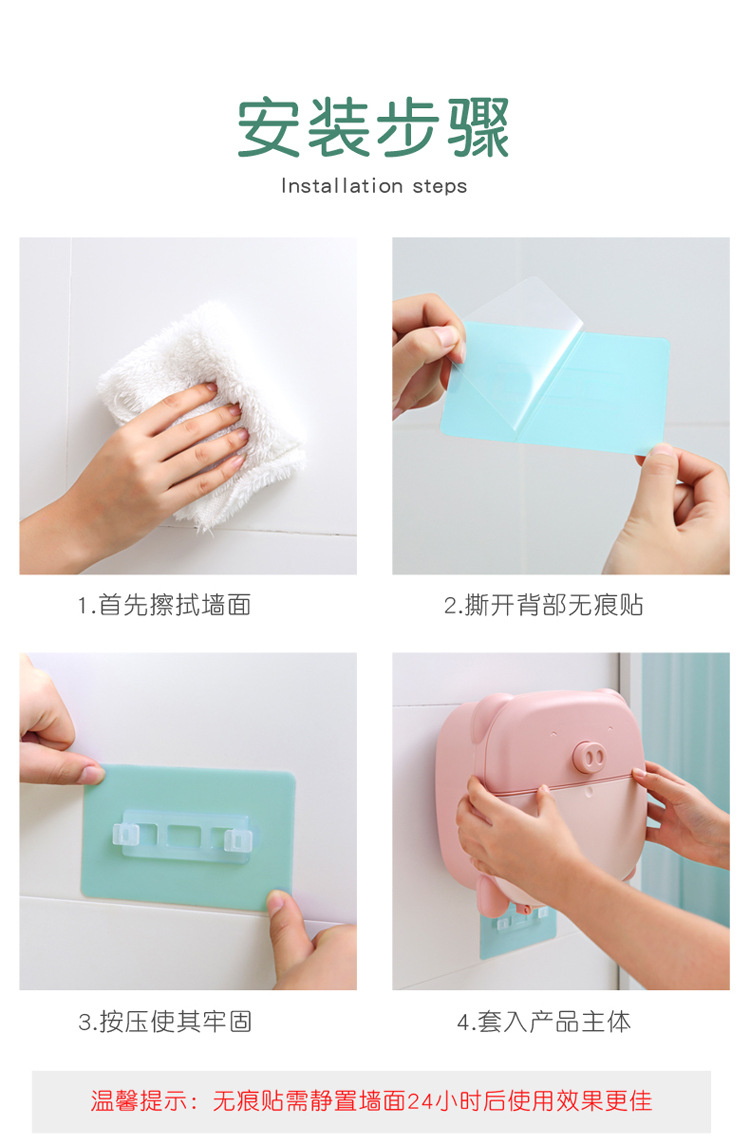 安装步骤
Installation steps

1.首先擦拭墙面

2.撕开背部无痕贴

3.按压使其牢固

4.套入产品主体

温馨提示：无痕贴需静置墙面24小时后使用效果更佳