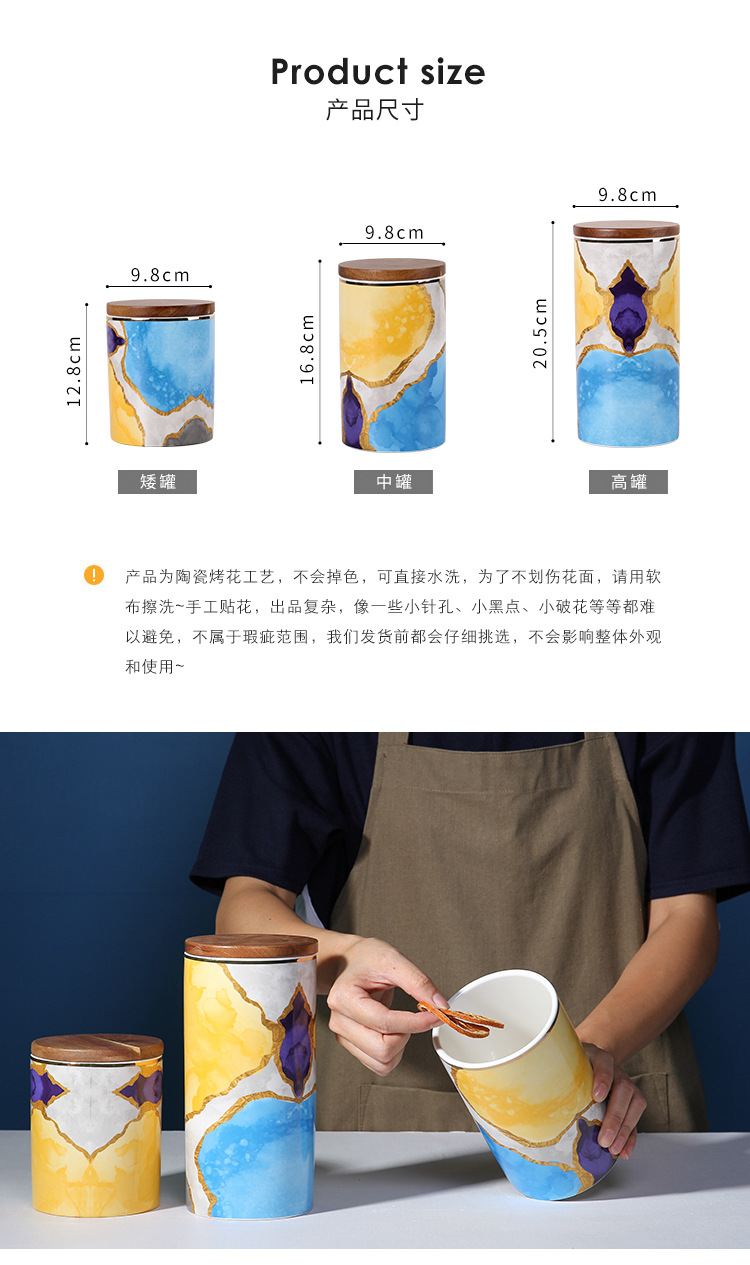 Product size
产品尺寸

9.8cm
12.8cm
矮罐

9.8cm
16.8cm
中罐

9.8cm
20.5cm
高罐

产品为陶瓷烤花工艺，不会掉色，可直接水洗，为了不划伤花面，请用软布擦洗~手工贴花，出品复杂，像一些小针孔、小黑点、小破花等等都难以避免，不属于瑕疵范围，我们发货前都会仔细挑选，不会影响整体外观和使用~