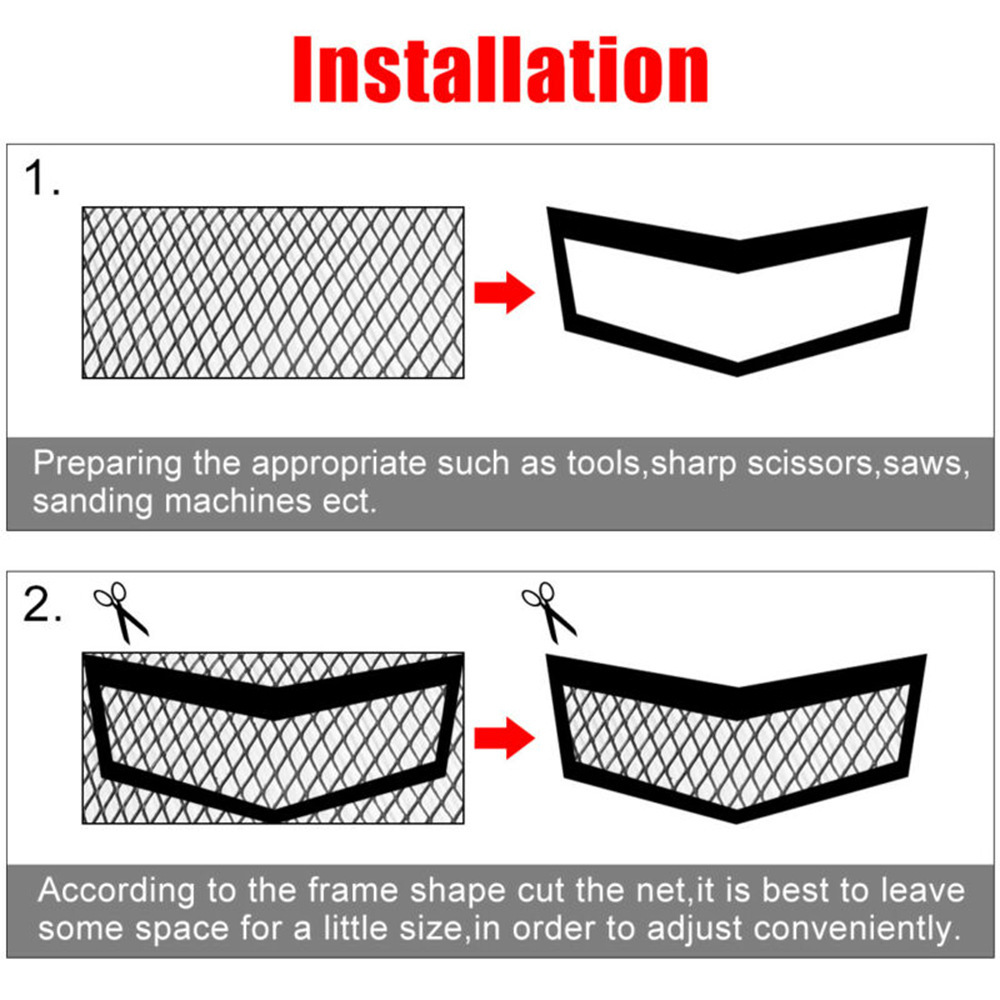 Installation

1.

Preparing the appropriate such as tools,sharp scissors,saws, sanding machines ect.

2.

According to the frame shape cut the net,it is best to leave some space for a little size,in order to adjust conveniently.