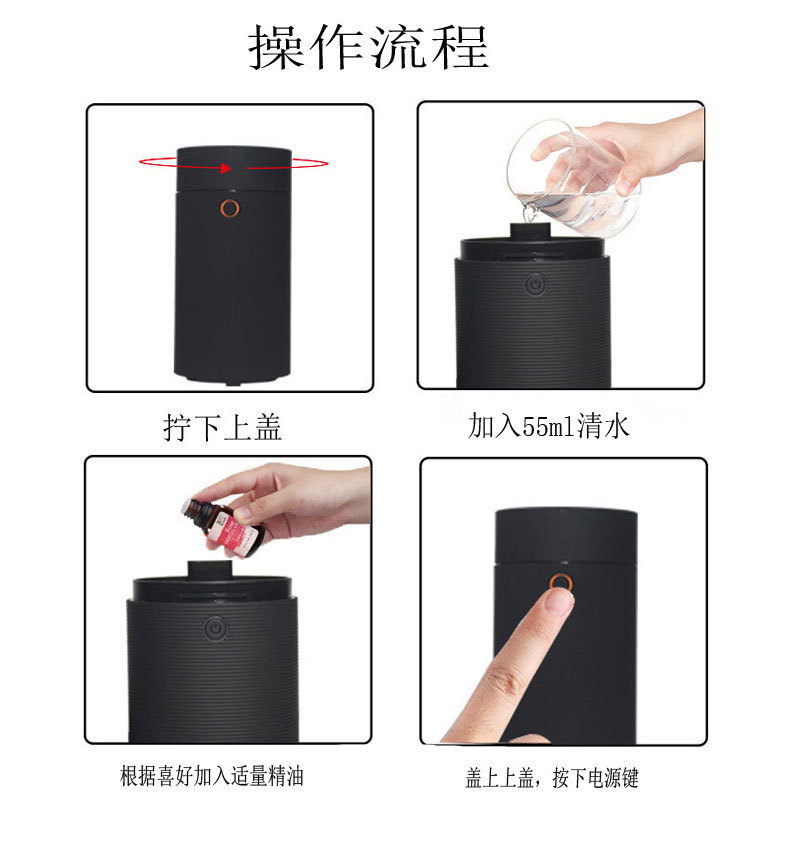 操作流程

拧下上盖

加入55ml清水

根据喜好加入适量精油

盖上上盖，按下电源键