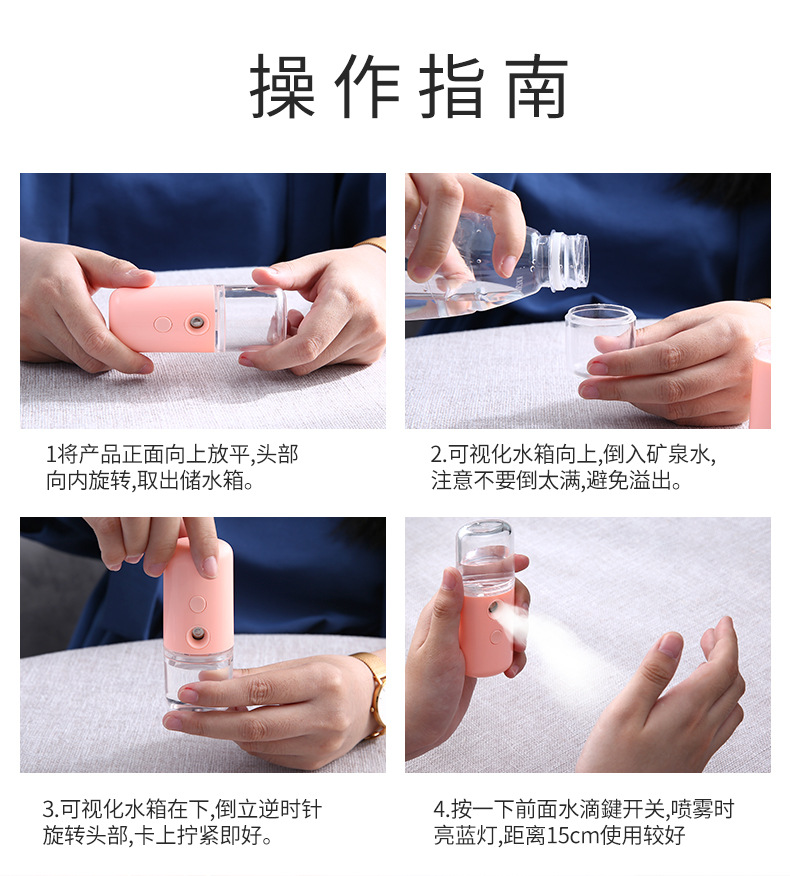 操作指南

1将产品正面向上放平,头部向内旋转,取出储水箱。

2.可视化水箱向上,倒入矿泉水,注意不要倒太满,避免溢出。

3.可视化水箱在下,倒立逆时针旋转头部,卡上拧紧即好。

4.按一下前面水滴鍵开关,喷雾时亮蓝灯,距离15cm使用较好