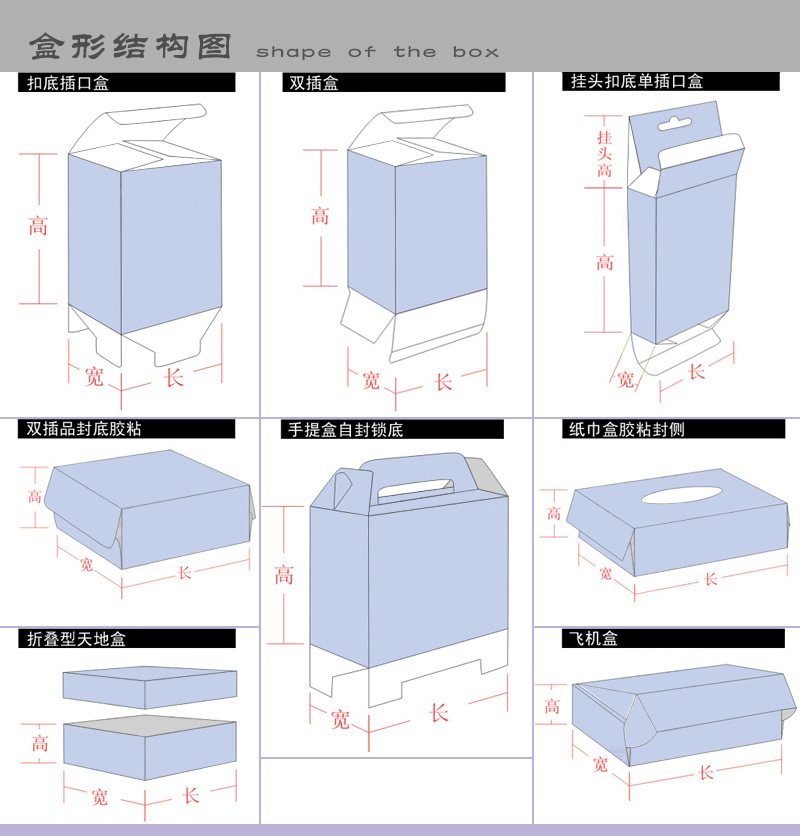 盒形结构图 shape of the box

扣底插口盒

高

宽 长

双插盒

高

宽 长

挂头扣底单插口盒

挂头高

高

宽 长

双插品封底胶粘

高

宽 长

手提盒自封锁底

高

宽 长

纸巾盒胶粘封侧

高

宽 长

折叠型天地盒

高

宽 长

飞机盒

高

宽 长