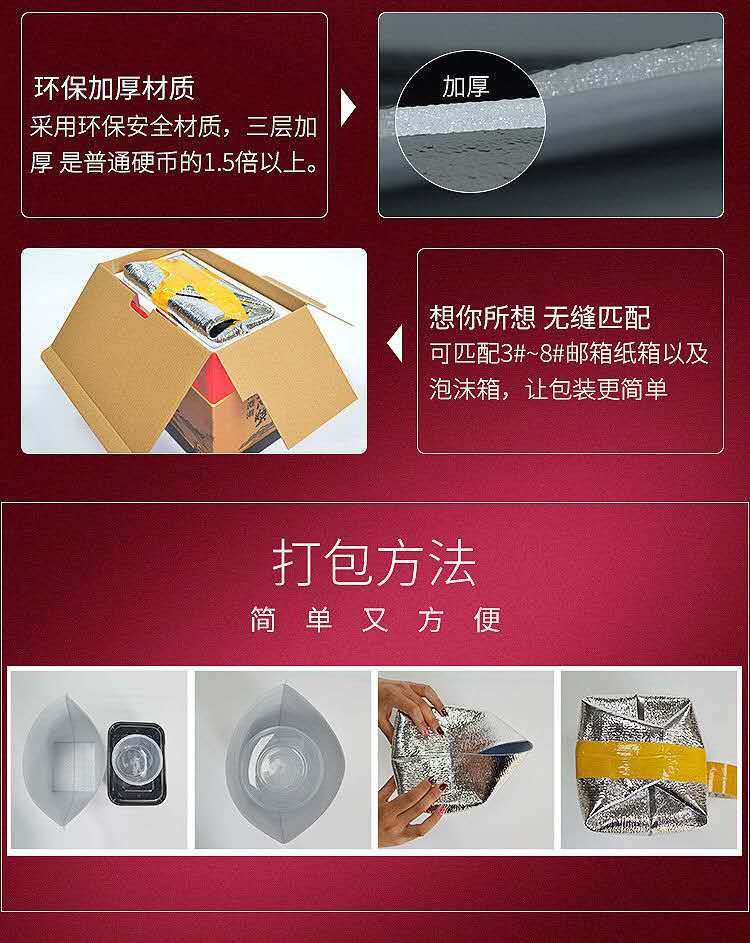 环保加厚材质

采用环保安全材质，三层加厚 是普通硬币的1.5倍以上。

加厚

想你所想 无缝匹配

可匹配3#~8#邮箱纸箱以及泡沫箱，让包装更简单

打包方法

简单又方便