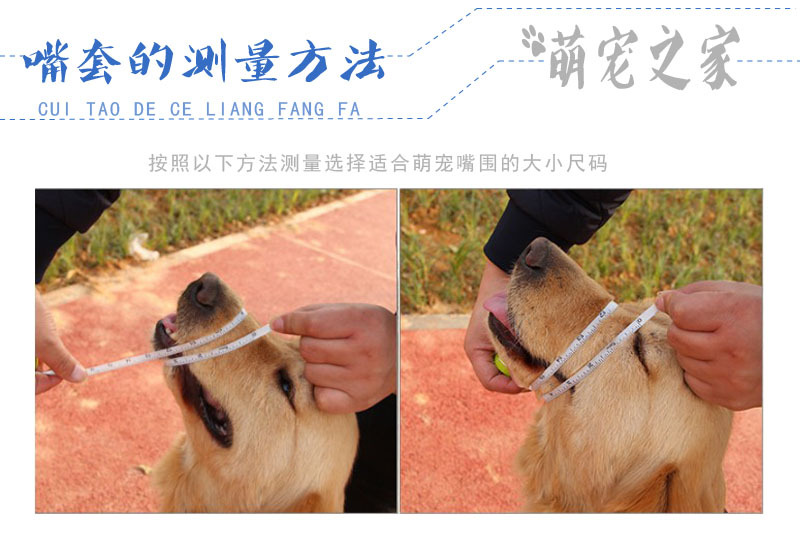 嘴套的测量方法

CUI TAO DE CE LIANG FANG FA

萌宠之家

按照以下方法测量选择适合萌宠嘴围的大小尺码