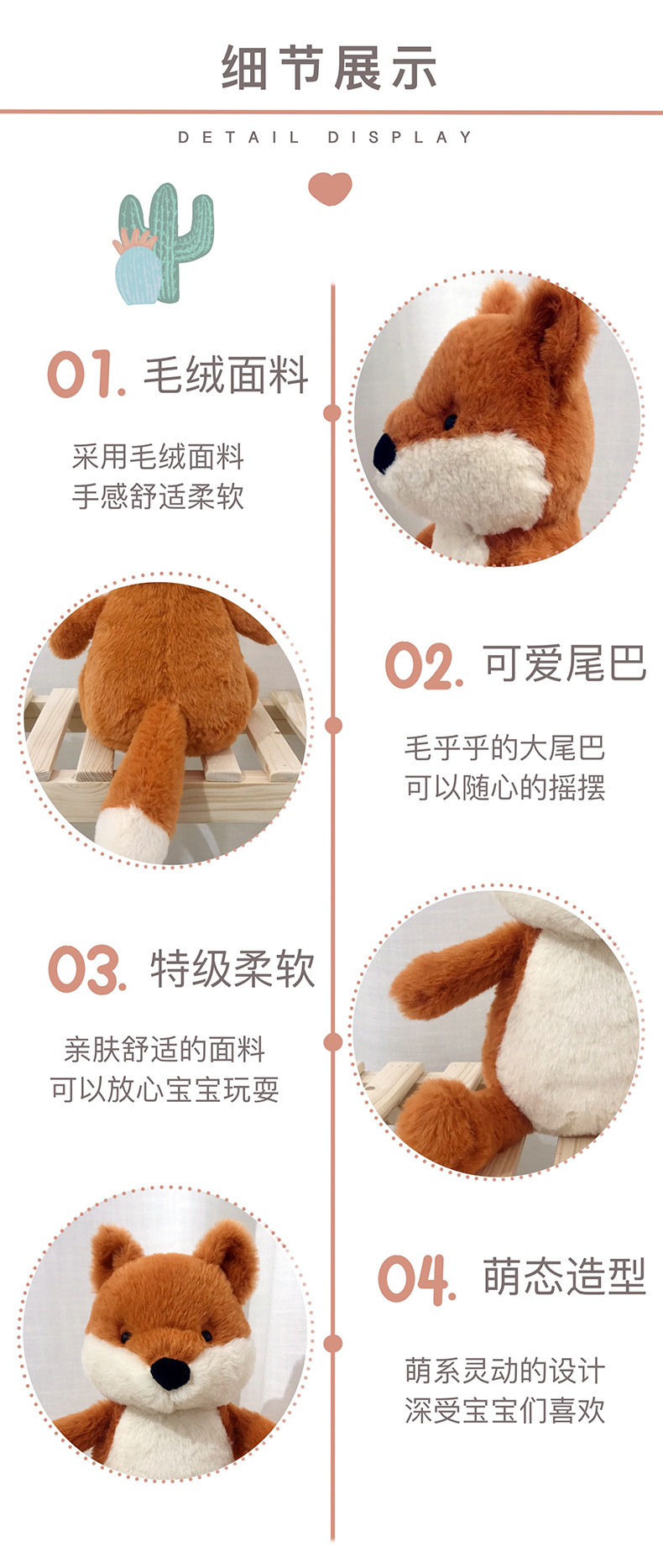 细节展示

DETAIL DISPLAY

01. 毛绒面料

采用毛绒面料
手感舒适柔软

02. 可爱尾巴

毛乎乎的大尾巴
可以随心的摇摆

03. 特级柔软

亲肤舒适的面料
可以放心宝宝玩耍

04. 萌态造型

萌系灵动的设计
深受宝宝们喜欢