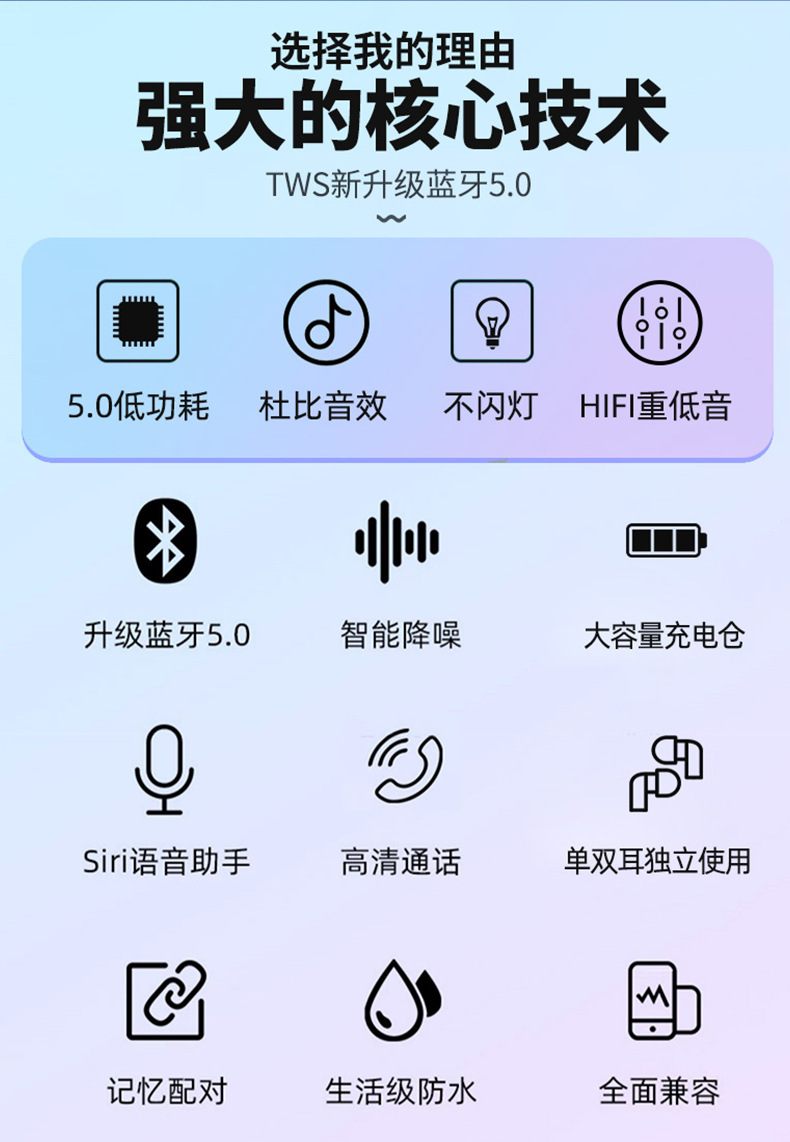 选择我的理由

强大的核心技术

TWS新升级蓝牙5.0

5.0低功耗 杜比音效 不闪灯 HIFI重低音

升级蓝牙5.0 智能降噪 大容量充电仓

Siri语音助手 高清通话 单双耳独立使用

记忆配对 生活级防水 全面兼容