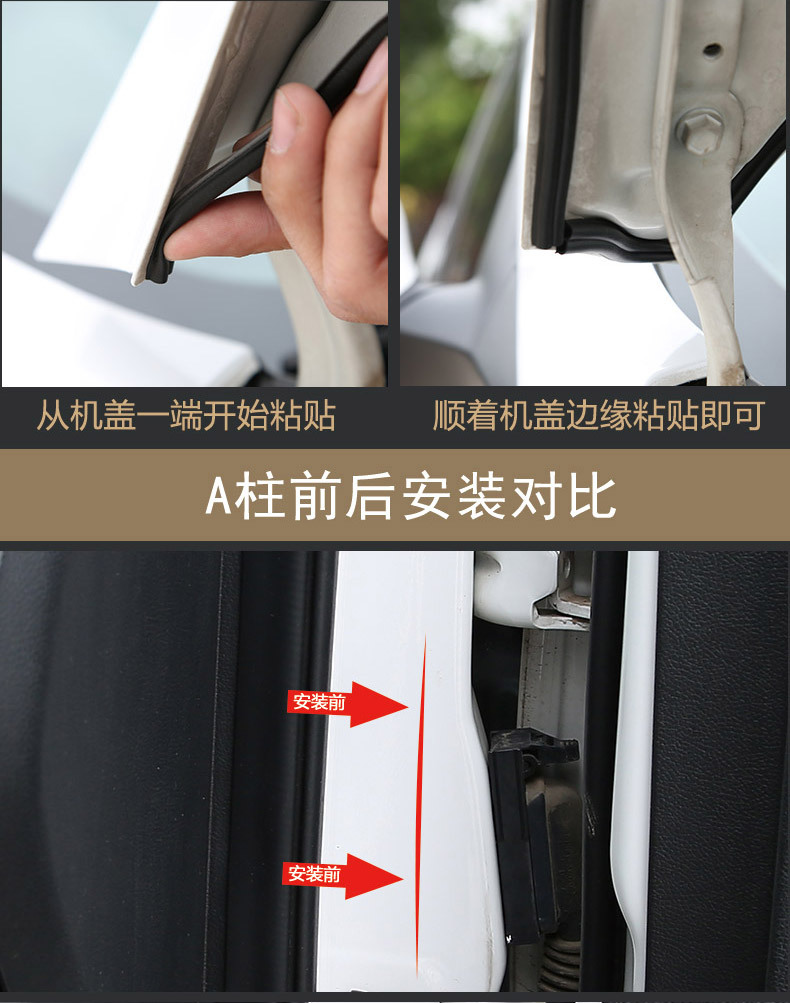 从机盖一端开始粘贴

顺着机盖边缘粘贴即可

A柱前后安装对比

安装前

安装前