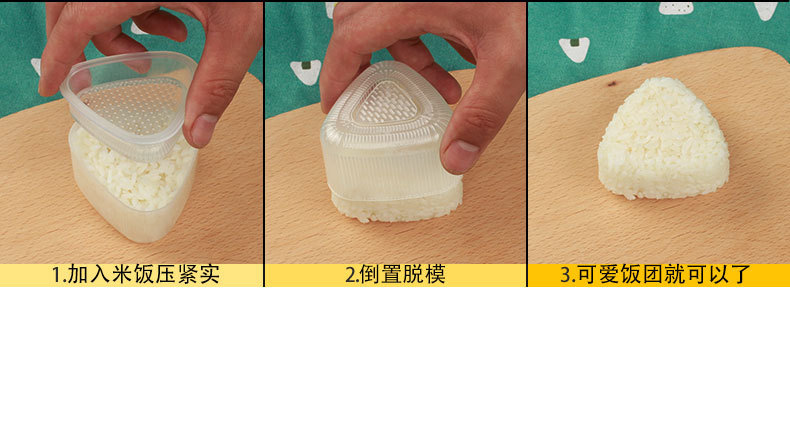 1.加入米饭压紧实

2.倒置脱模

3.可爱饭团就可以了