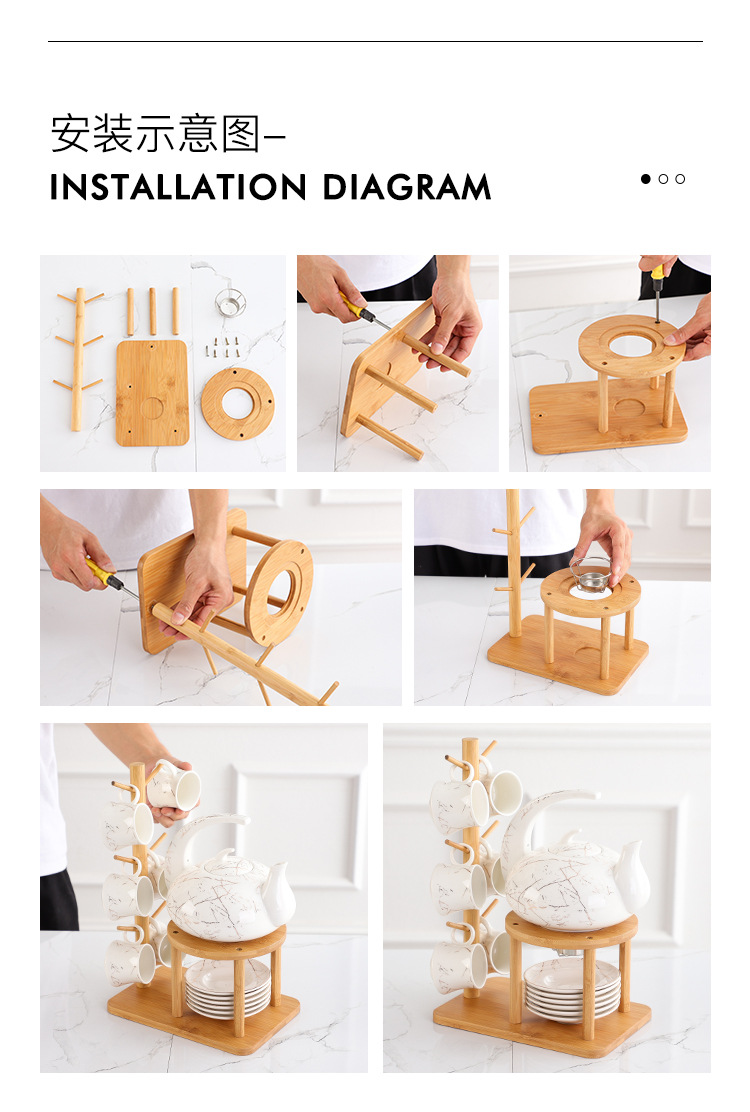 安装示意图–
INSTALLATION DIAGRAM