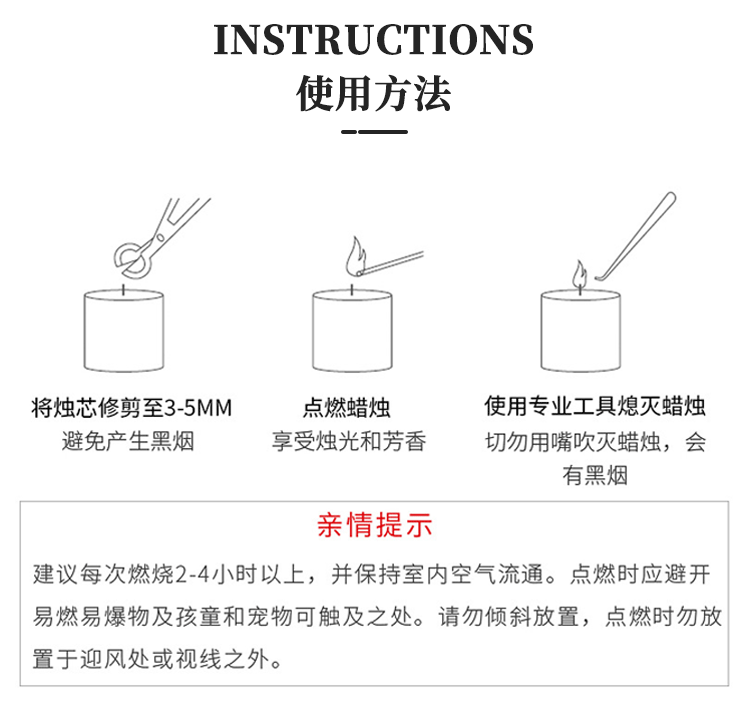 INSTRUCTIONS
使用方法

将烛芯修剪至3-5MM
避免产生黑烟

点燃蜡烛
享受烛光和芳香

使用专业工具熄灭蜡烛
切勿用嘴吹灭蜡烛，会有黑烟

亲情提示
建议每次燃烧2-4小时以上，并保持室内空气流通。点燃时应避开易燃易爆物及孩童和宠物可触及之处。请勿倾斜放置，点燃时勿放置于迎风处或视线之外。