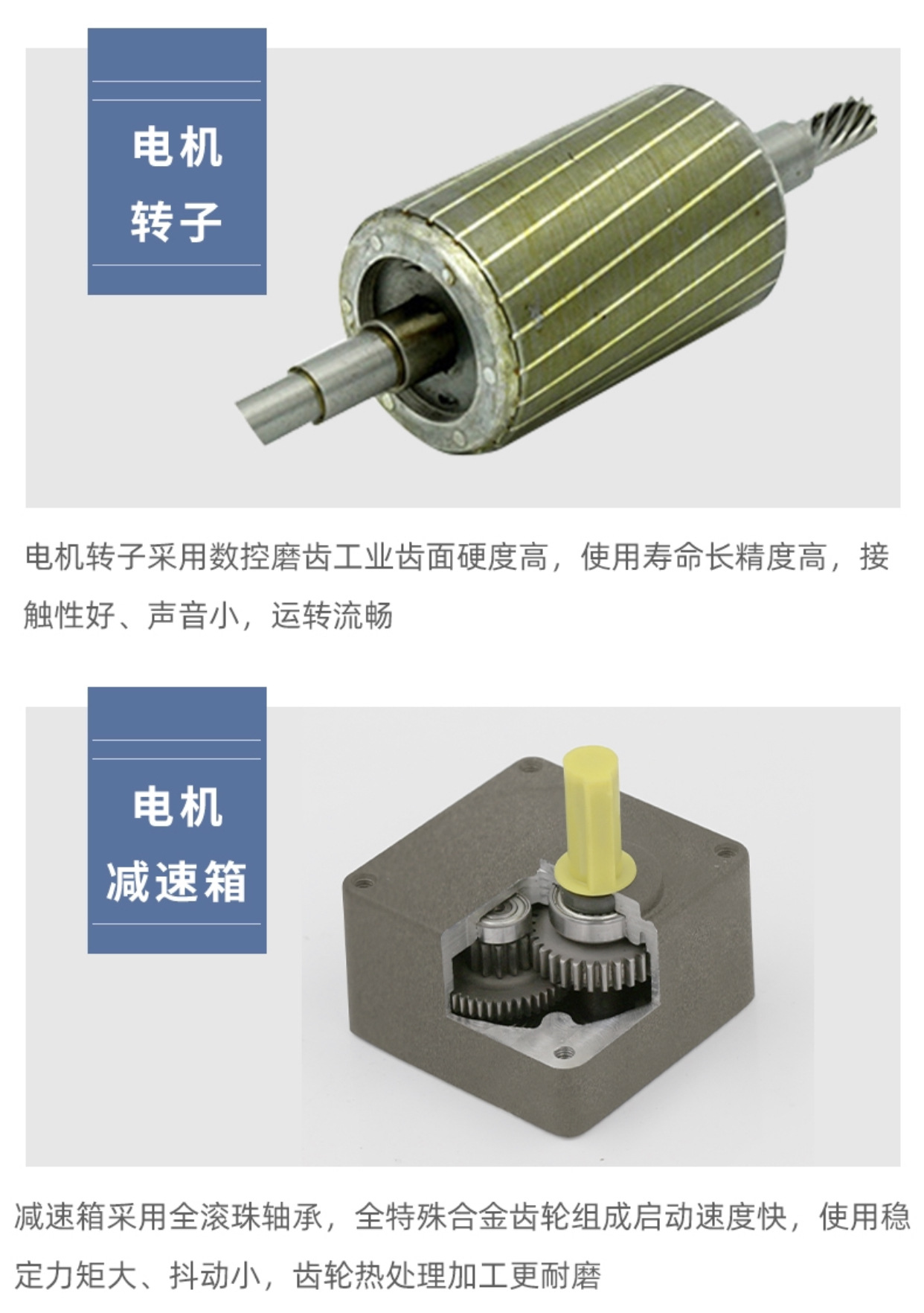 电机
转子

电机转子采用数控磨齿工业齿面硬度高，使用寿命长精度高，接触性好、声音小，运转流畅

电机
减速箱

减速箱采用全滚珠轴承，全特殊合金齿轮组成启动速度快，使用稳定力矩大、抖动小，齿轮热处理加工更耐磨