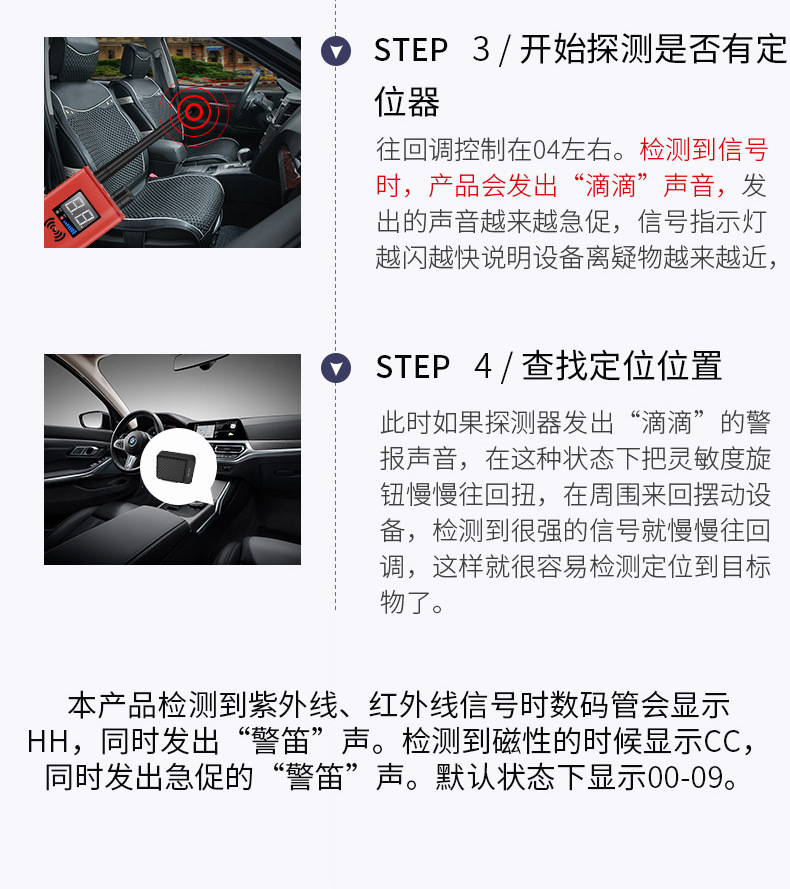 STEP 3 / 开始探测是否有定位器

往回调控制在04左右。检测到信号时，产品会发出“滴滴”声音，发出的声音越来越急促，信号指示灯越闪越快说明设备离疑物越来越近，

STEP 4 / 查找定位位置

此时如果探测器发出“滴滴”的警报声音，在这种状态下把灵敏度旋钮慢慢往回扭，在周围来回摆动设备，检测到很强的信号就慢慢往回调，这样就很容易检测定位到目标物了。

本产品检测到紫外线、红外线信号时数码管会显示HH，同时发出“警笛”声。检测到磁性的时候显示CC，同时发出急促的“警笛”声。默认状态下显示00-09。