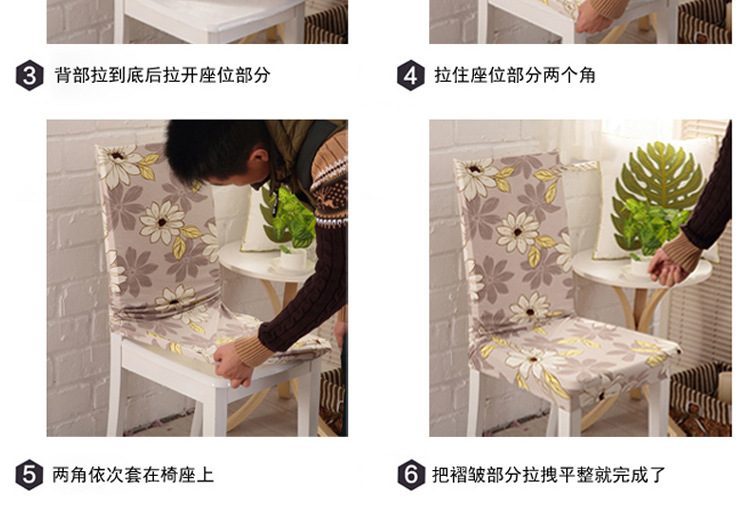 3 背部拉到底后拉开座位部分

4 拉住座位部分两个角

5 两角依次套在椅座上

6 把褶皱部分拉拽平整就完成了