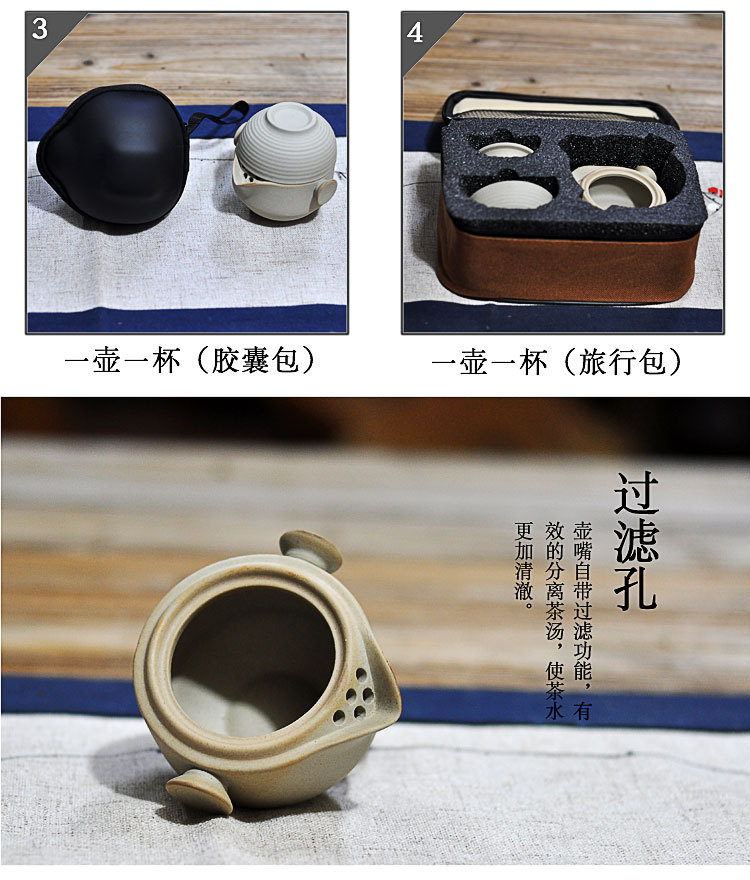 3

一壶一杯（胶囊包）

4

一壶一杯（旅行包）

过滤孔

壶嘴自带过滤功能，有效的分离茶汤，使茶水更加清澈。