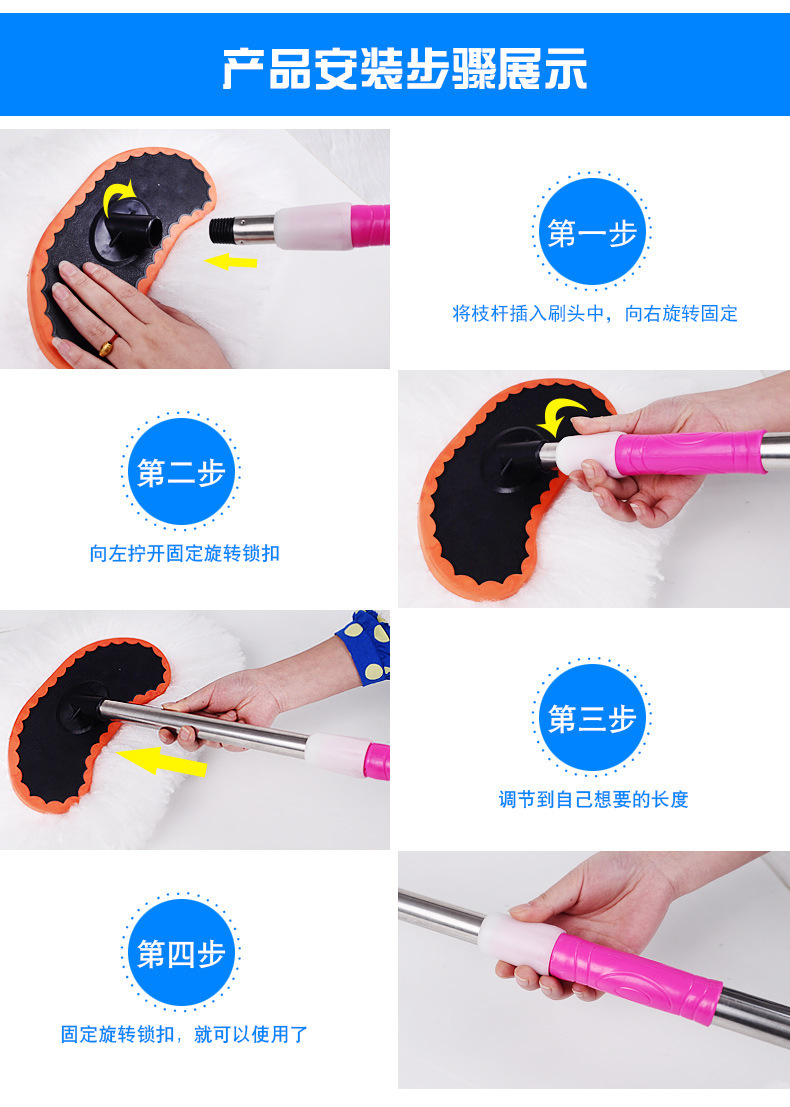 产品安装步骤展示

第一步
将枝杆插入刷头中，向右旋转固定

第二步
向左拧开固定旋转锁扣

第三步
调节到自己想要的长度

第四步
固定旋转锁扣，就可以使用了