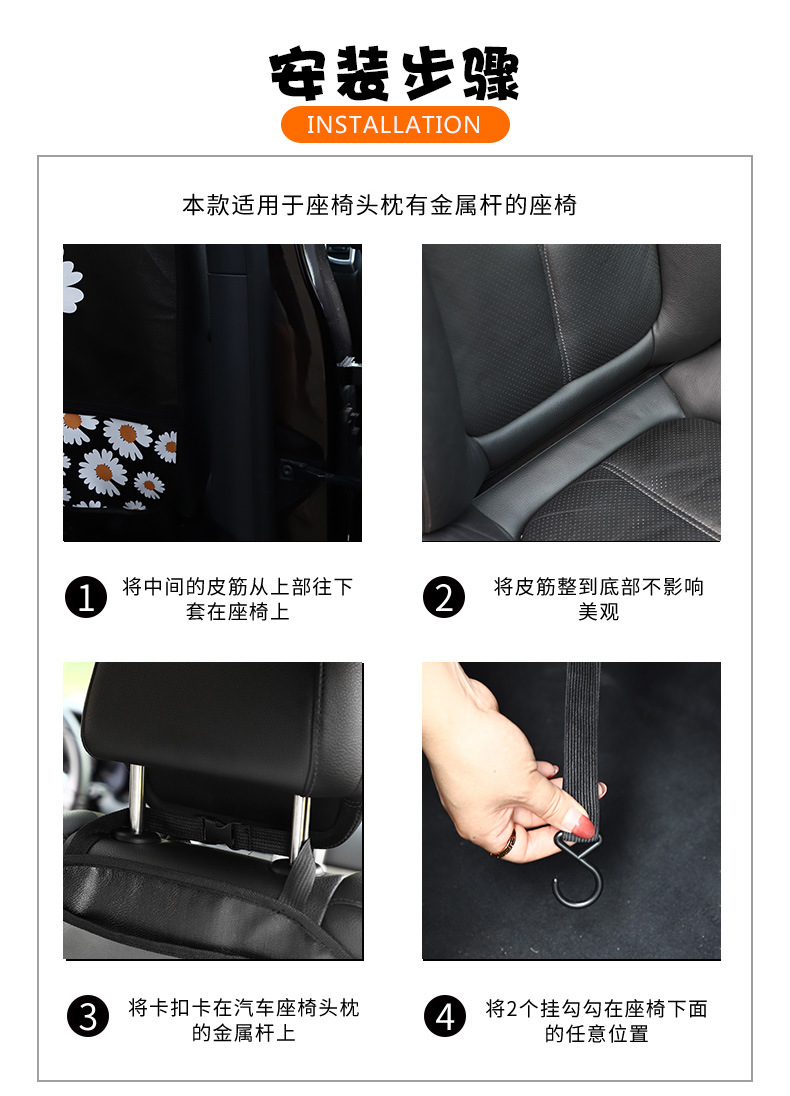 安装步骤
INSTALLATION

本款适用于座椅头枕有金属杆的座椅

1 将中间的皮筋从上部往下套在座椅上

2 将皮筋整到底部不影响美观

3 将卡扣卡在汽车座椅头枕的金属杆上

4 将2个挂勾勾在座椅下面的任意位置