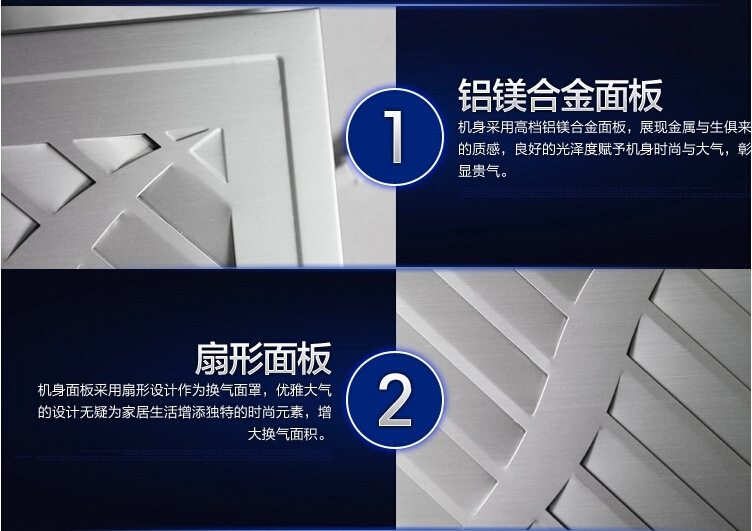 1

铝镁合金面板

机身采用高档铝镁合金面板，展现金属与生俱来的质感，良好的光泽度赋予机身时尚与大气，彰显贵气。

扇形面板

机身面板采用扇形设计作为换气面罩，优雅大气的设计无疑为家居生活增添独特的时尚元素，增大换气面积。

2