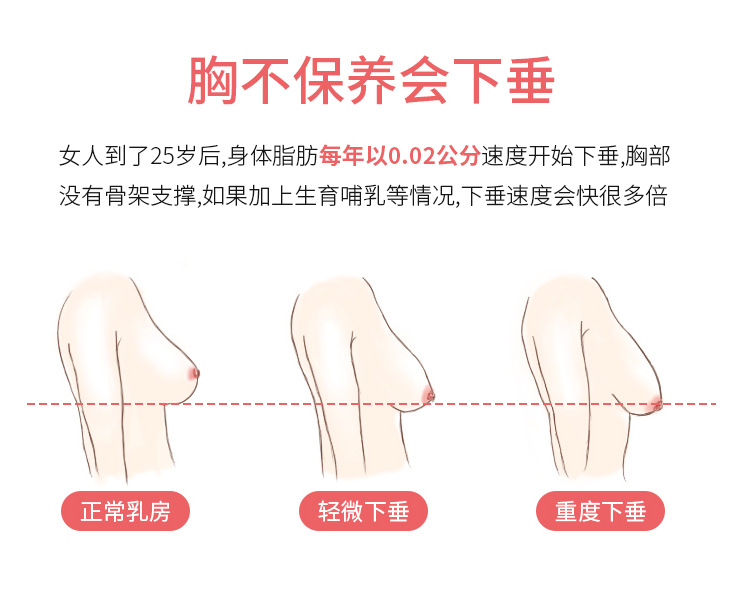 胸不保养会下垂

女人到了25岁后,身体脂肪每年以0.02公分速度开始下垂,胸部没有骨架支撑,如果加上生育哺乳等情况,下垂速度会快很多倍

正常乳房

轻微下垂

重度下垂