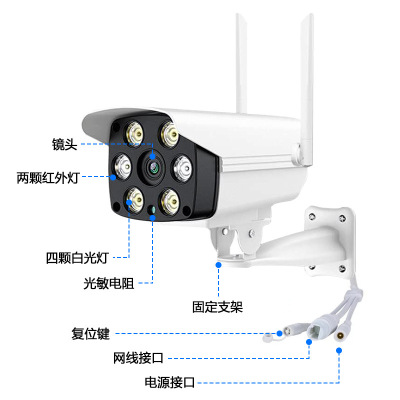 镜头

两颗红外灯

四颗白光灯

光敏电阻

固定支架

复位键

网线接口

电源接口