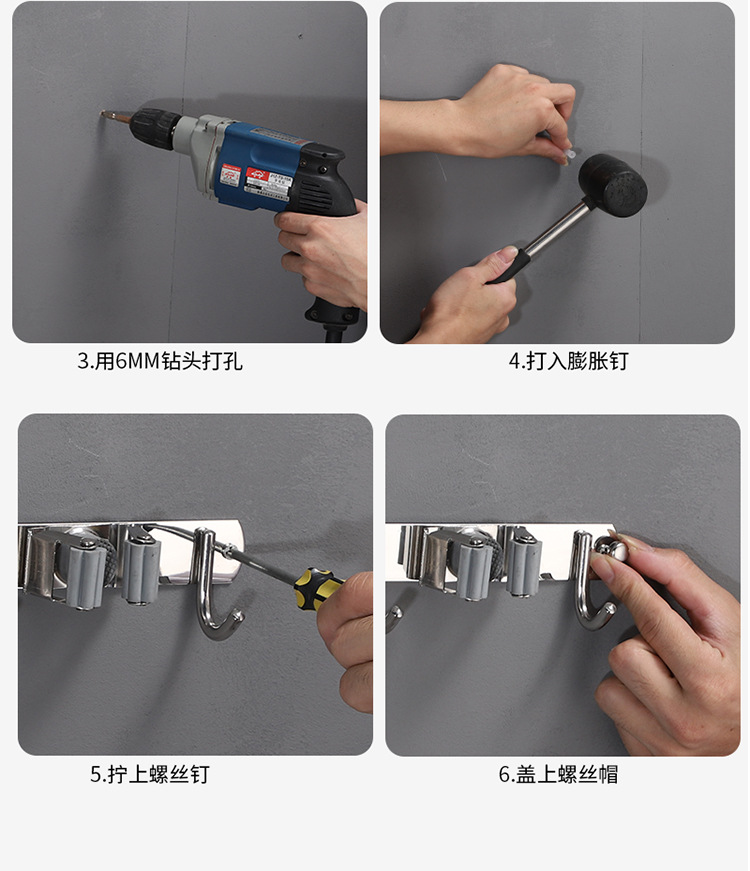 3.用6MM钻头打孔

4.打入膨胀钉

5.拧上螺丝钉

6.盖上螺丝帽