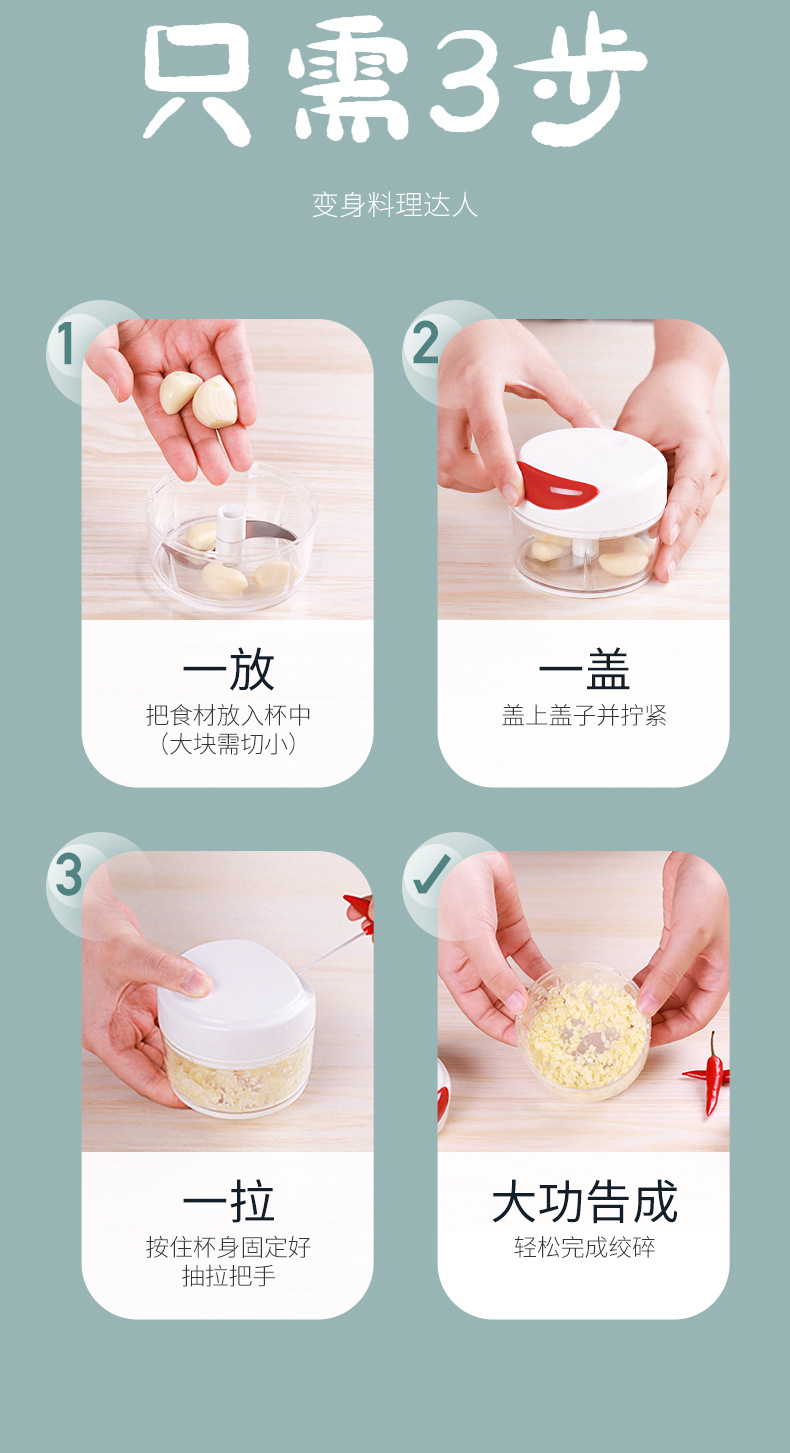 只需3步

变身料理达人

1

一放

把食材放入杯中
（大块需切小）

2

一盖

盖上盖子并拧紧

3

一拉

按住杯身固定好
抽拉把手

✓

大功告成

轻松完成绞碎