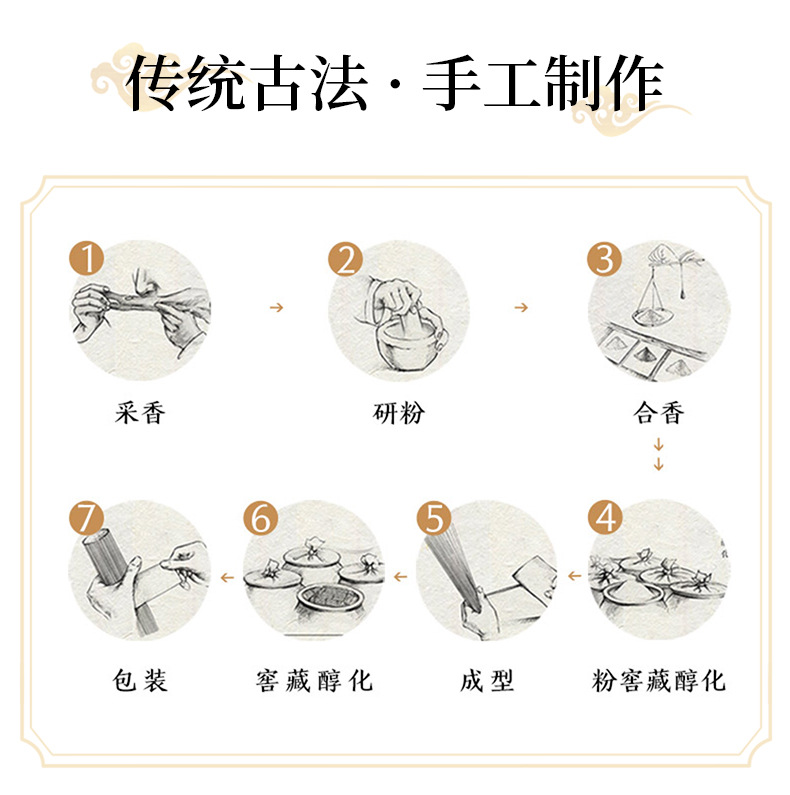 传统古法 · 手工制作

1
采香

2
研粉

3
合香

4
粉窖藏醇化

5
成型

6
窖藏醇化

7
包装