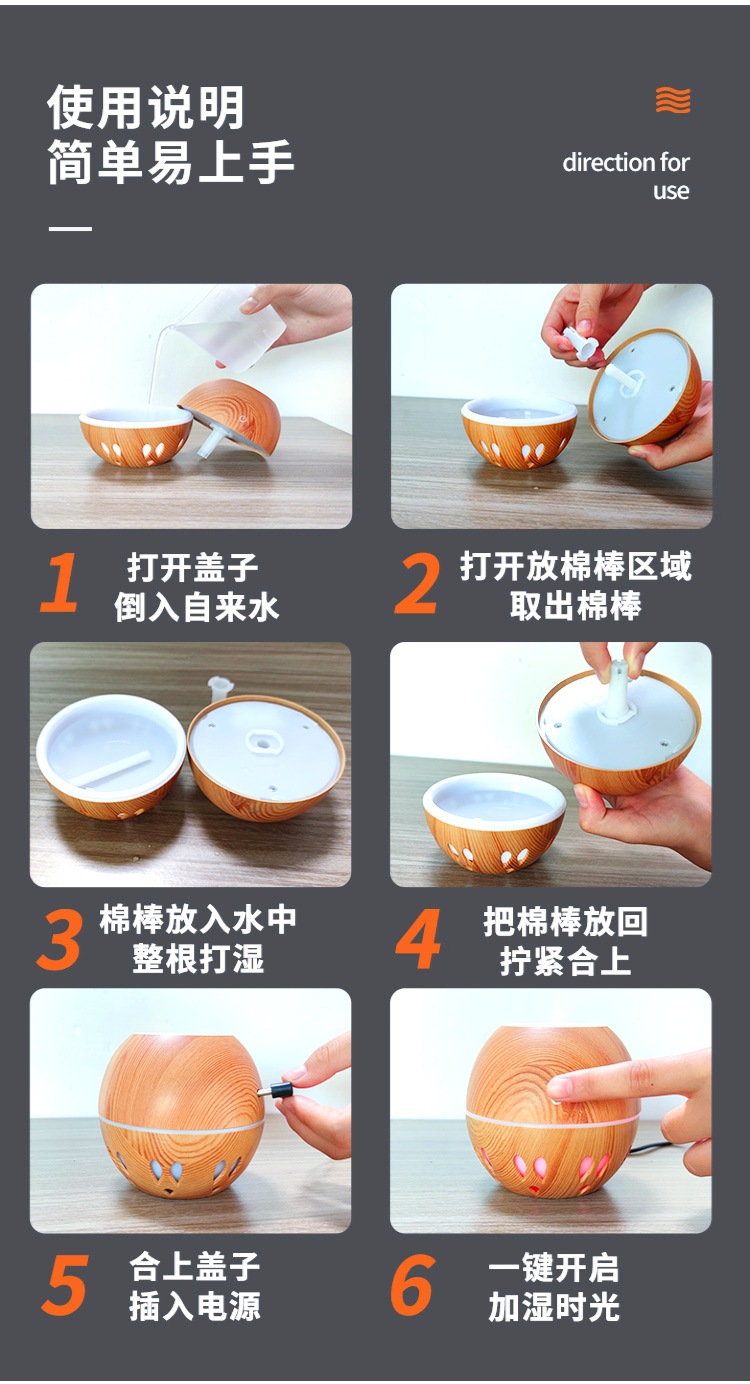 使用说明
简单易上手

direction for use

1 打开盖子
倒入自来水

2 打开放棉棒区域
取出棉棒

3 棉棒放入水中
整根打湿

4 把棉棒放回
拧紧合上

5 合上盖子
插入电源

6 一键开启
加湿时光